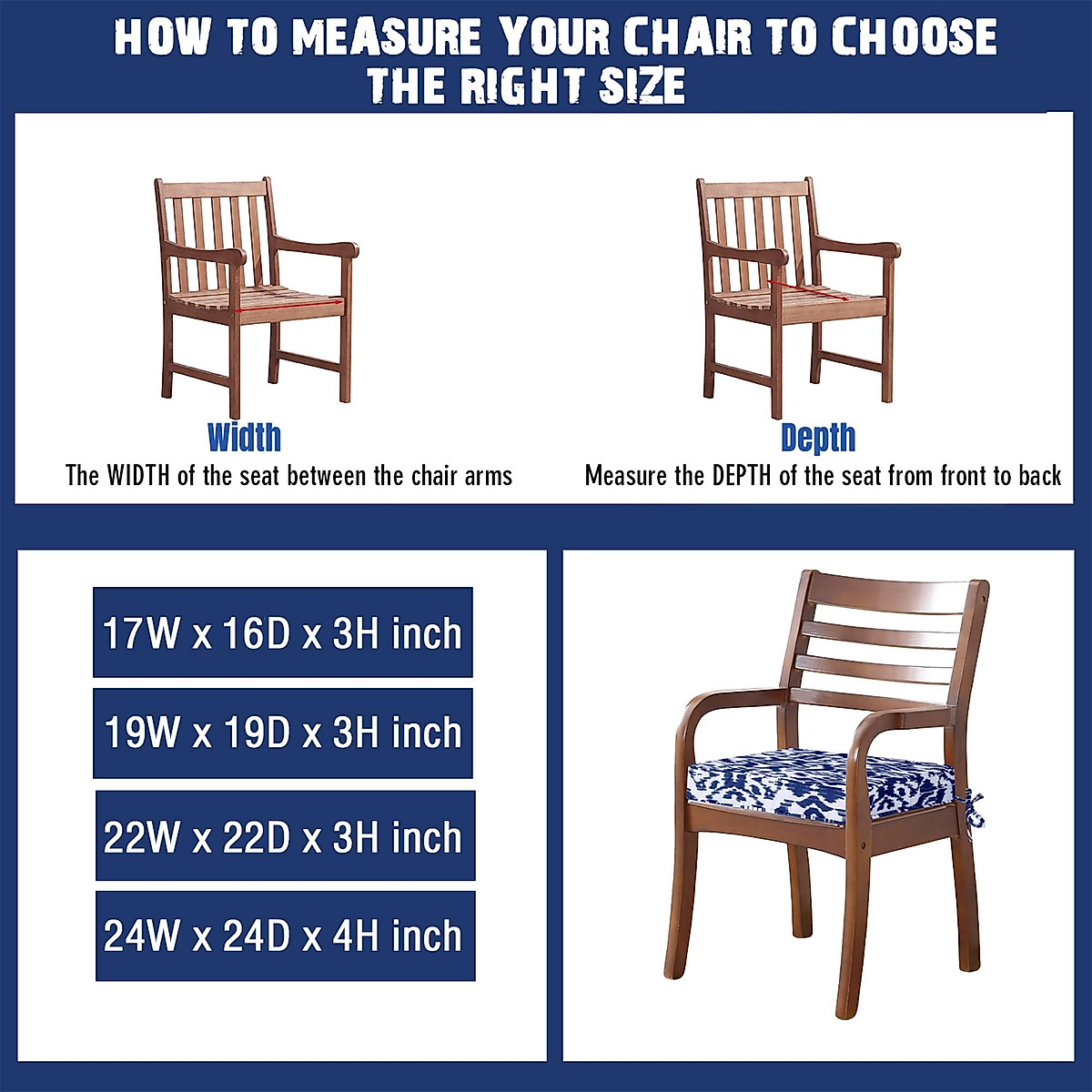 HOW TO MEASURE YOUR CHAIR TO CHOOSE THE RIGHT SIZE

Width
The WIDTH of the seat between the chair arms

Depth
Measure the DEPTH of the seat from front to back

17W x 16D x 3H inch

19W x 19D x 3H inch

22W x 22D x 3H inch

24W x 24D x 4H inch