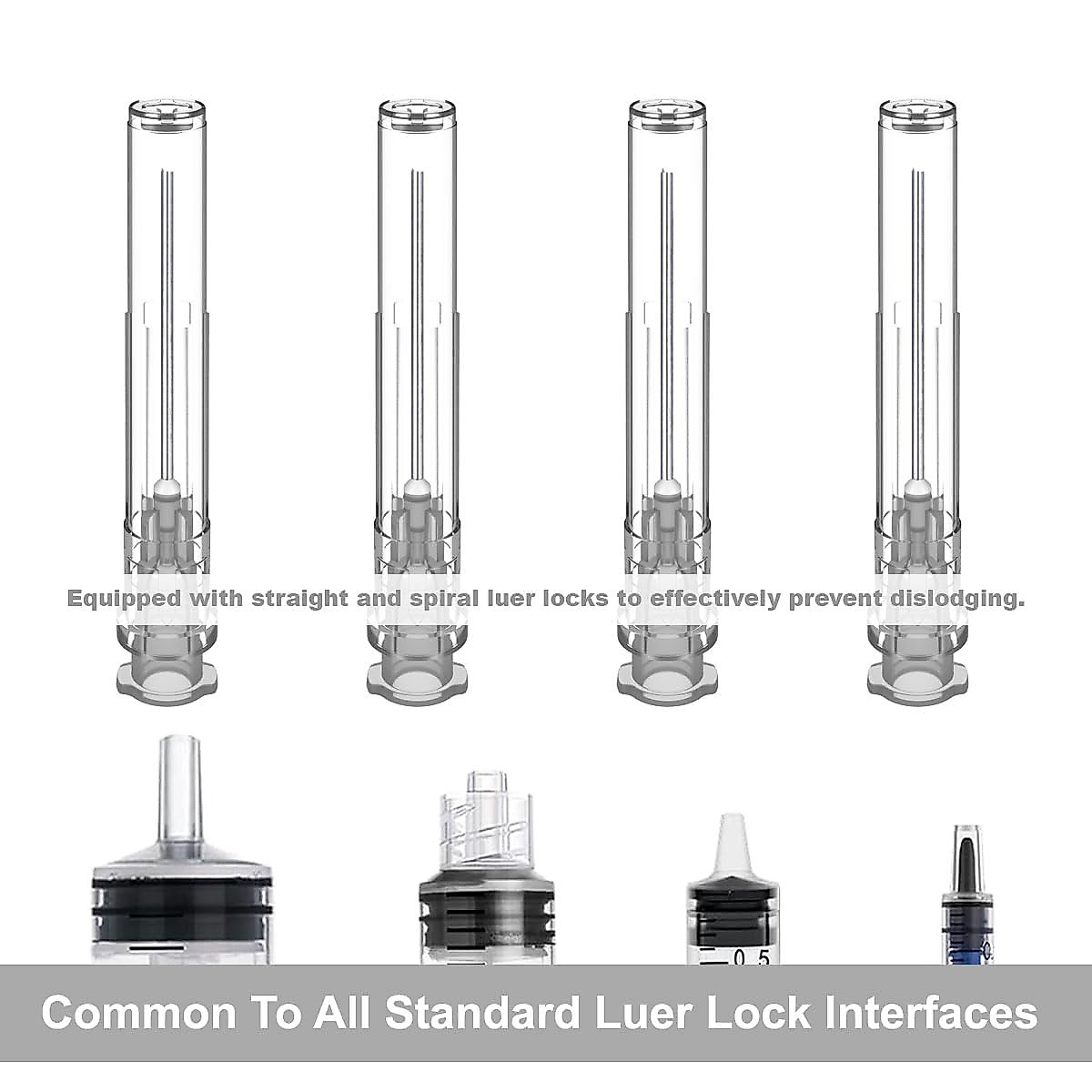 Equipped with straight and spiral luer locks to effectively prevent dislodging.

0.5

Common To All Standard Luer Lock Interfaces