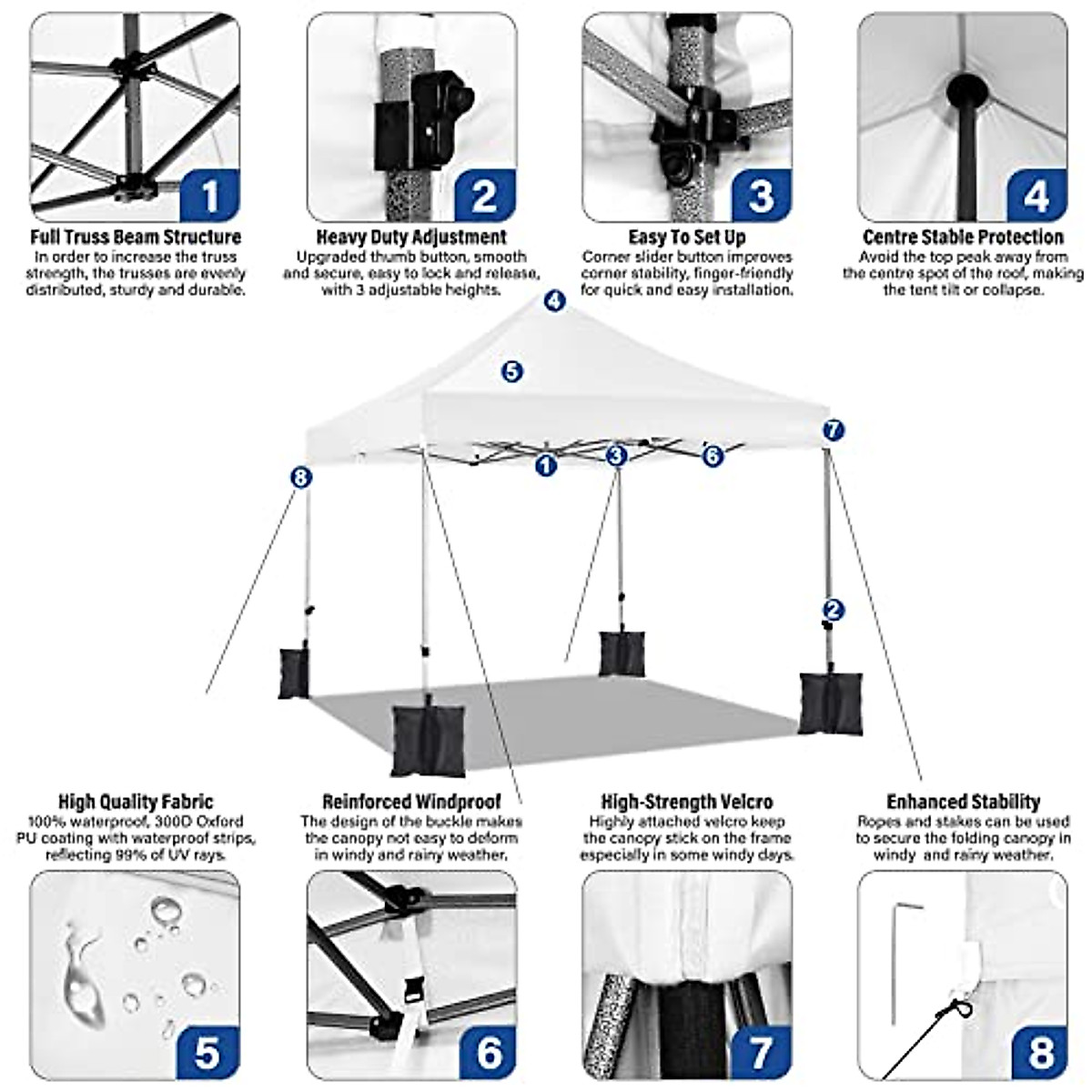 1

Full Truss Beam Structure
In order to increase the truss strength, the trusses are evenly distributed, sturdy and durable.

2

Heavy Duty Adjustment
Upgraded thumb button, smooth and secure, easy to lock and release, with 3 adjustable heights.

3

Easy To Set Up
Corner slider button improves corner stability, finger-friendly for quick and easy installation.

4

Centre Stable Protection
Avoid the top peak away from the centre spot of the roof, making the tent tilt or collapse.

4
5
7
8
1
3
6
2

High Quality Fabric
100% waterproof, 300D Oxford PU coating with waterproof strips, reflecting 99% of UV rays.

5

Reinforced Windproof
The design of the buckle makes the canopy not easy to deform in windy and rainy weather.

6

High-Strength Velcro
Highly attached velcro keep the canopy stick on the frame especially in some windy days.

7

Enhanced Stability
Ropes and stakes can be used to secure the folding canopy in windy and rainy weather.

8