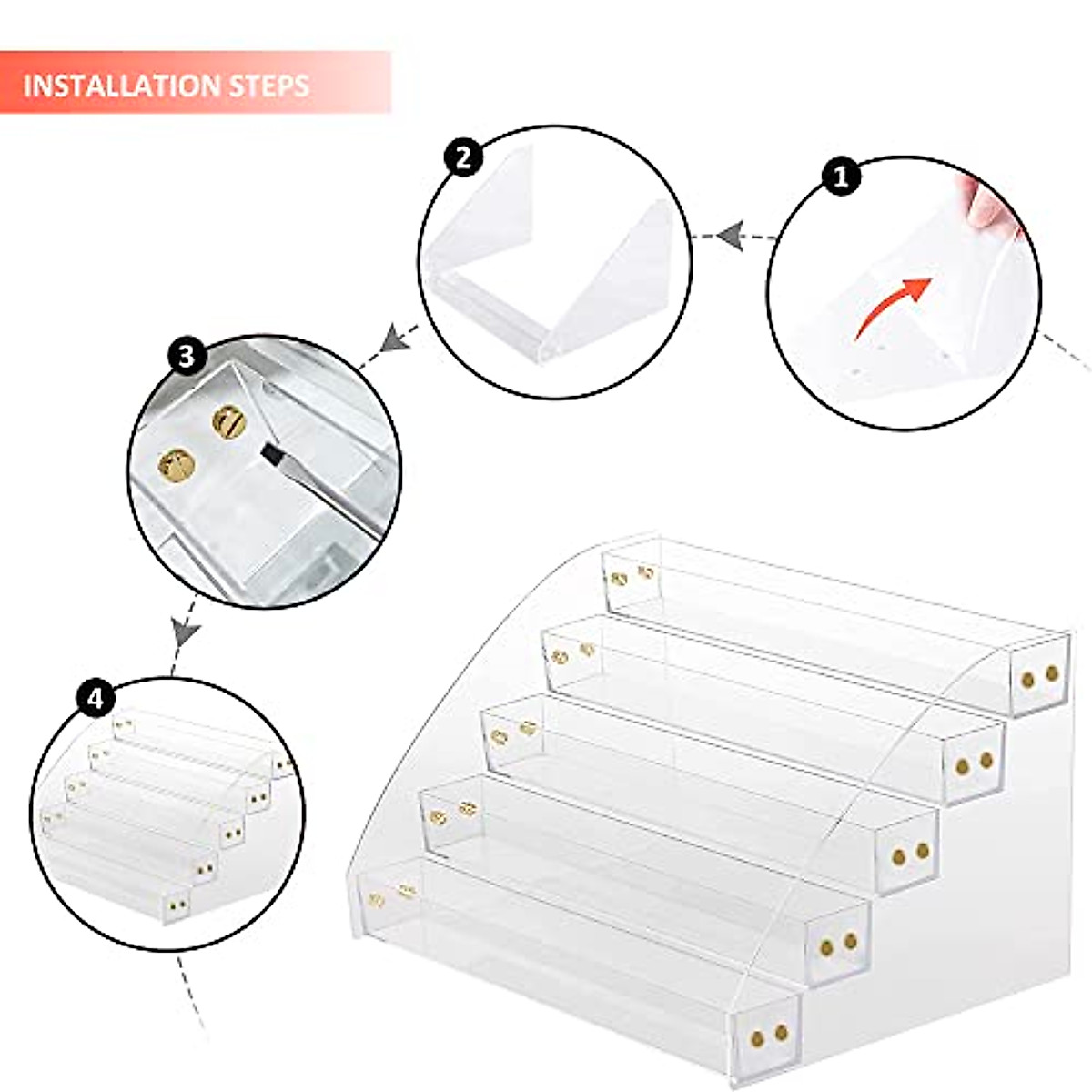 INSTALLATION STEPS

2

1

3

4