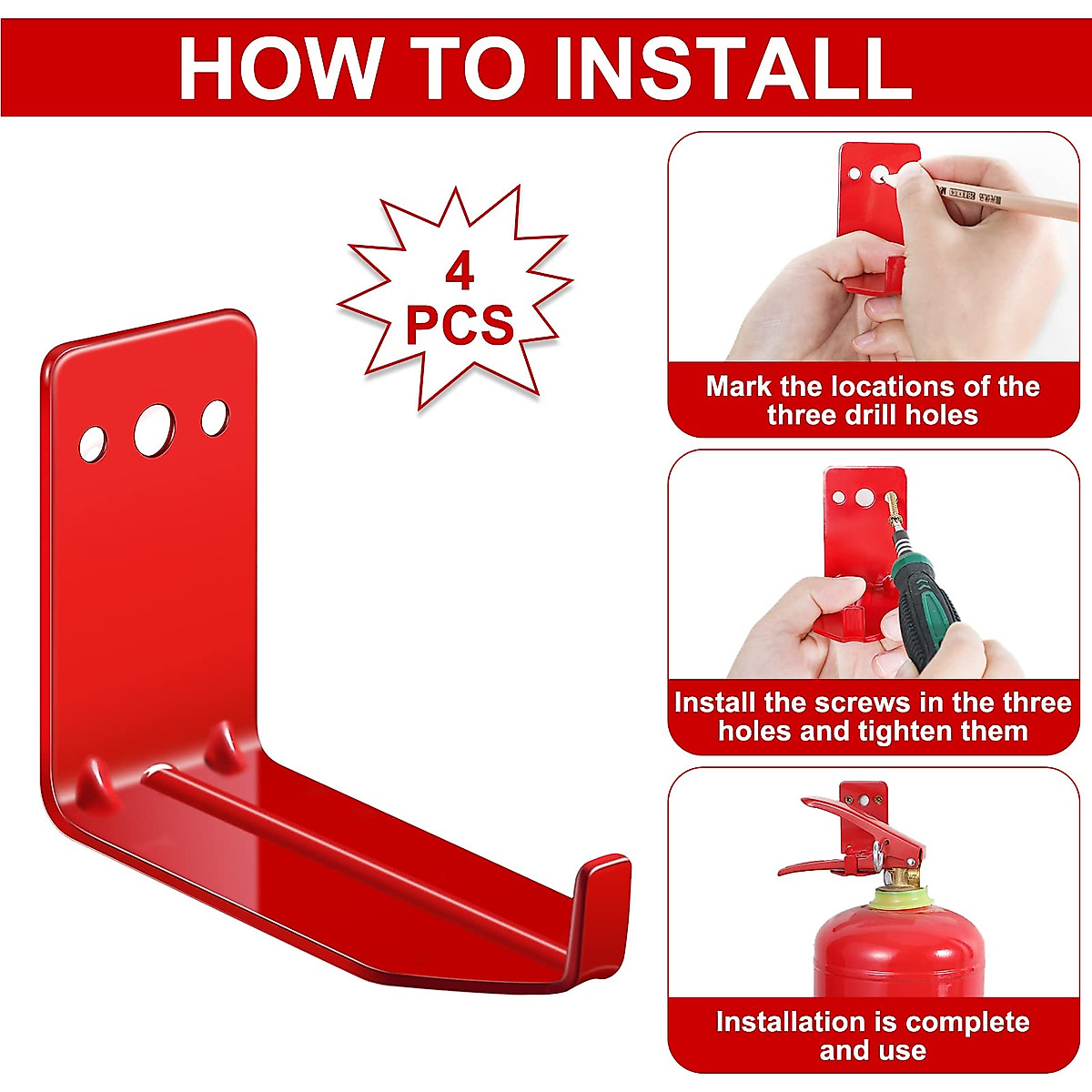 HOW TO INSTALL

4 PCS

Mark the locations of the three drill holes

Install the screws in the three holes and tighten them

Installation is complete and use