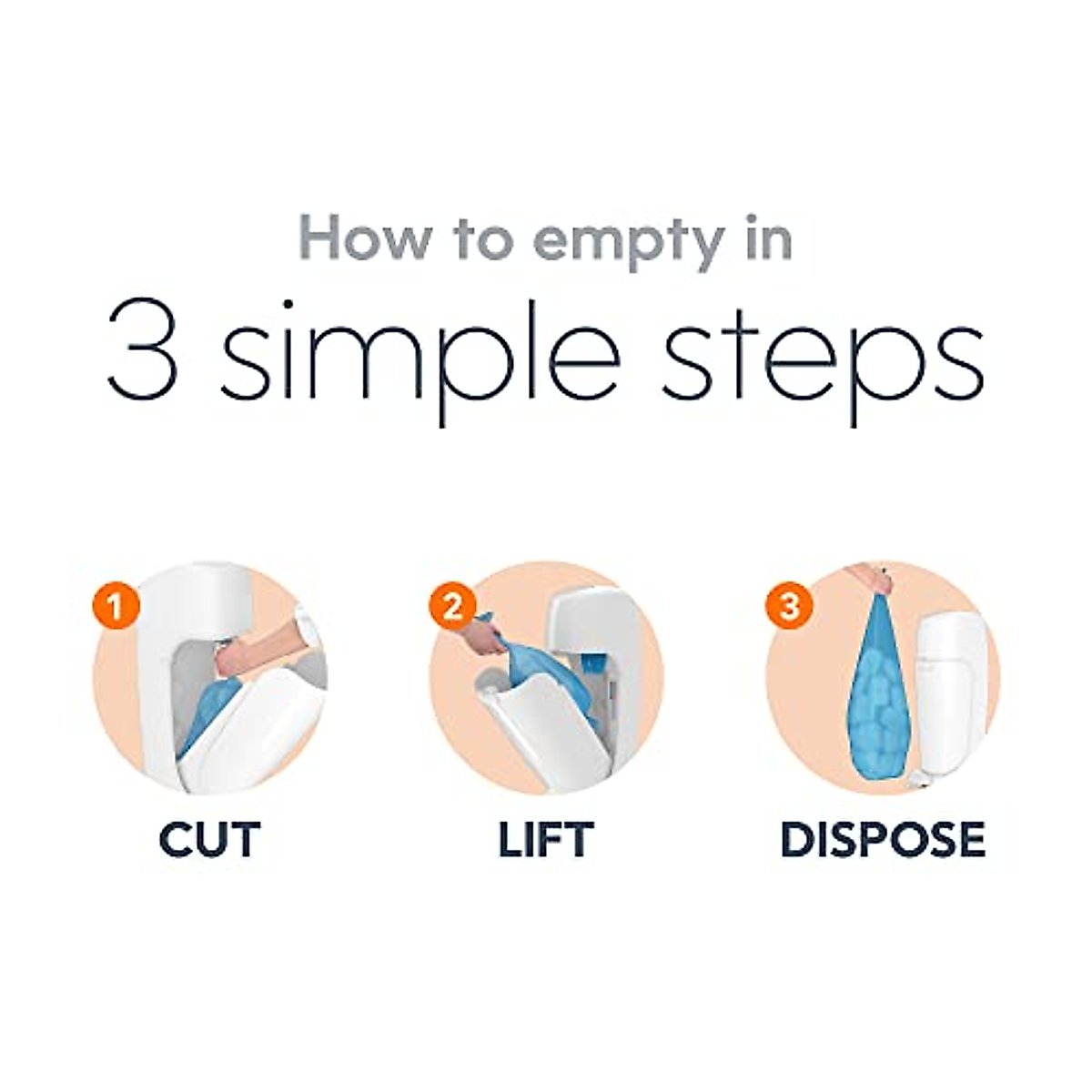 How to empty in
3 simple steps

1
CUT

2
LIFT

3
DISPOSE