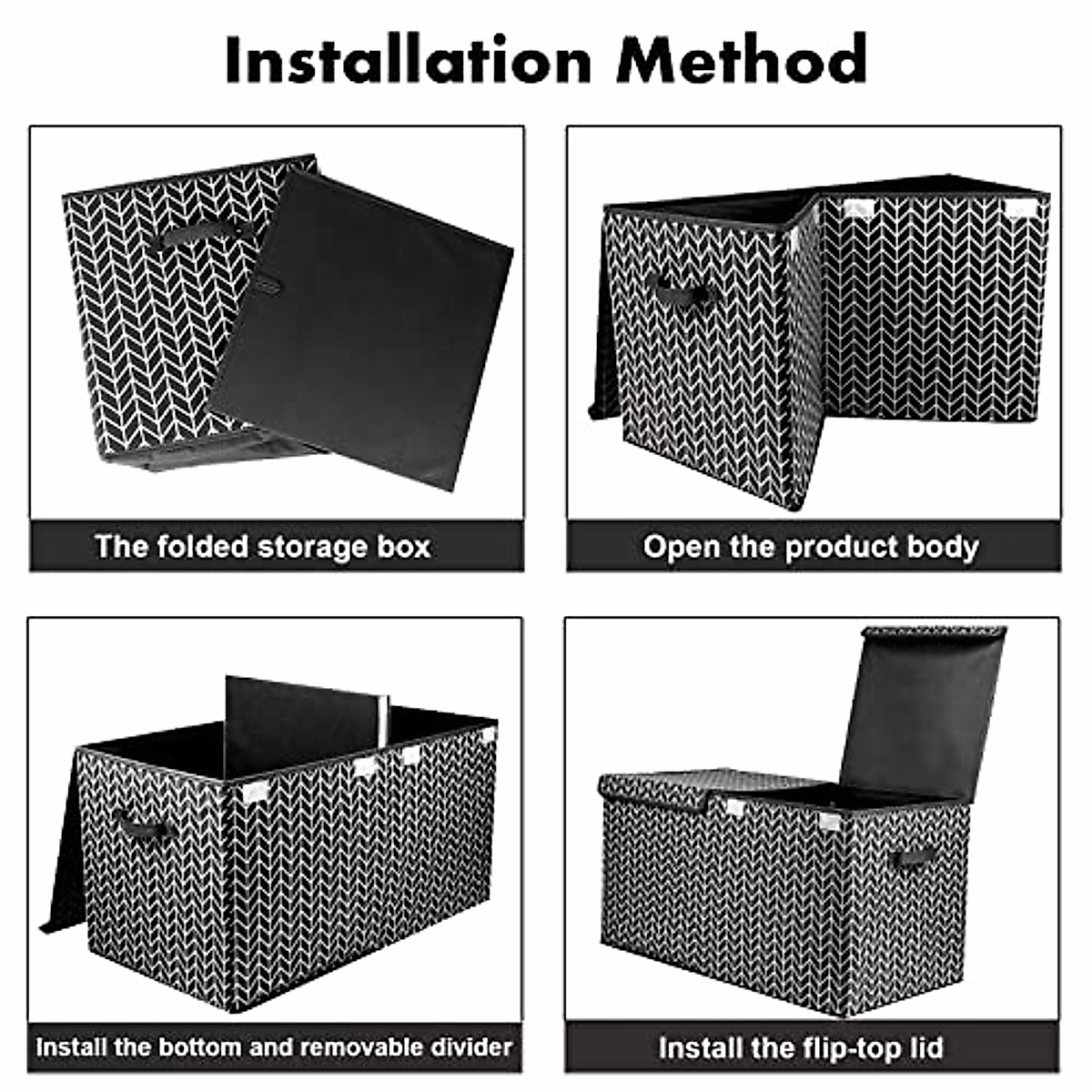 Installation Method

The folded storage box

Open the product body

Install the bottom and removable divider

Install the flip-top lid