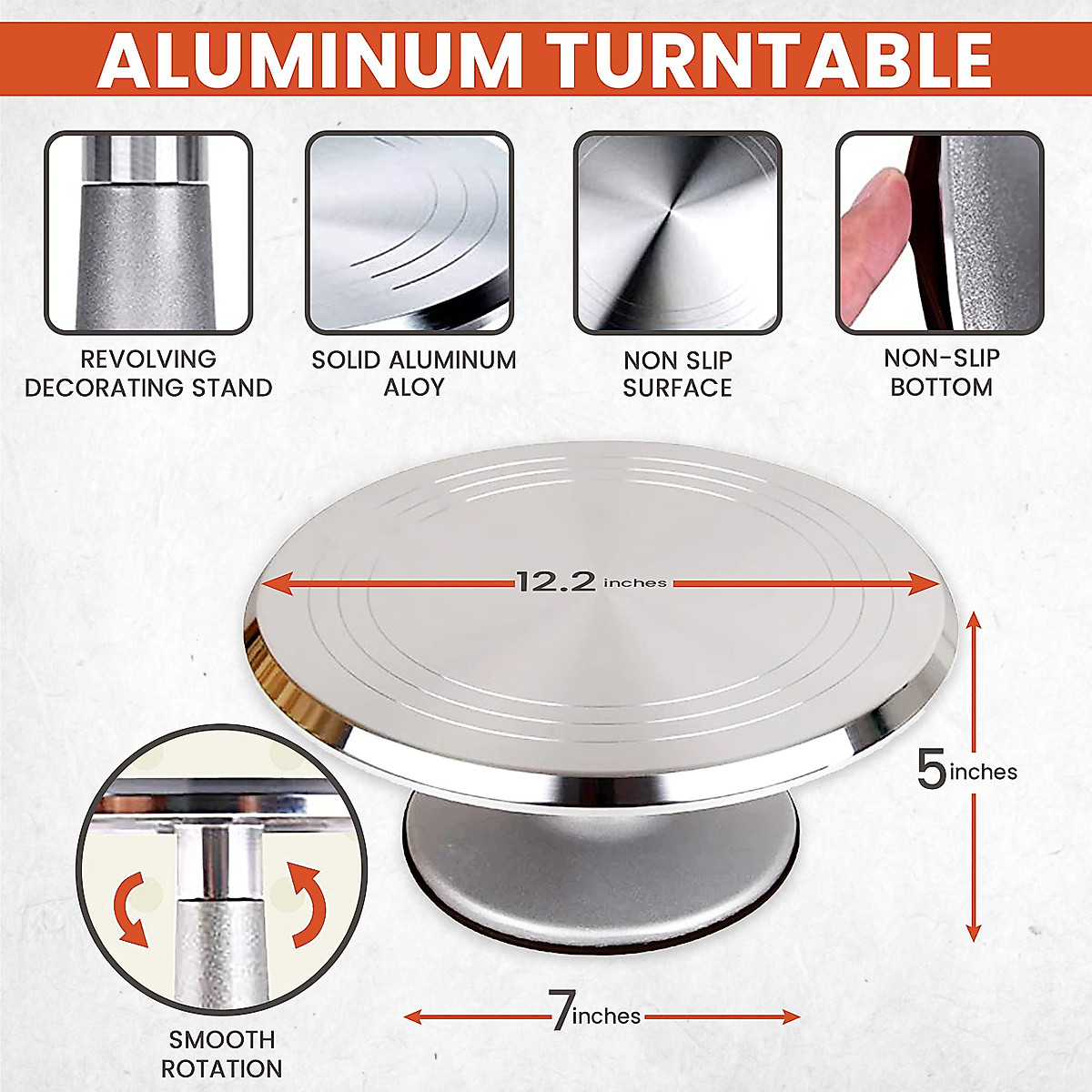 ALUMINUM TURNTABLE

REVOLVING DECORATING STAND

SOLID ALUMINUM ALOY

NON SLIP SURFACE

NON-SLIP BOTTOM

12.2 inches

5 inches

7 inches

SMOOTH ROTATION