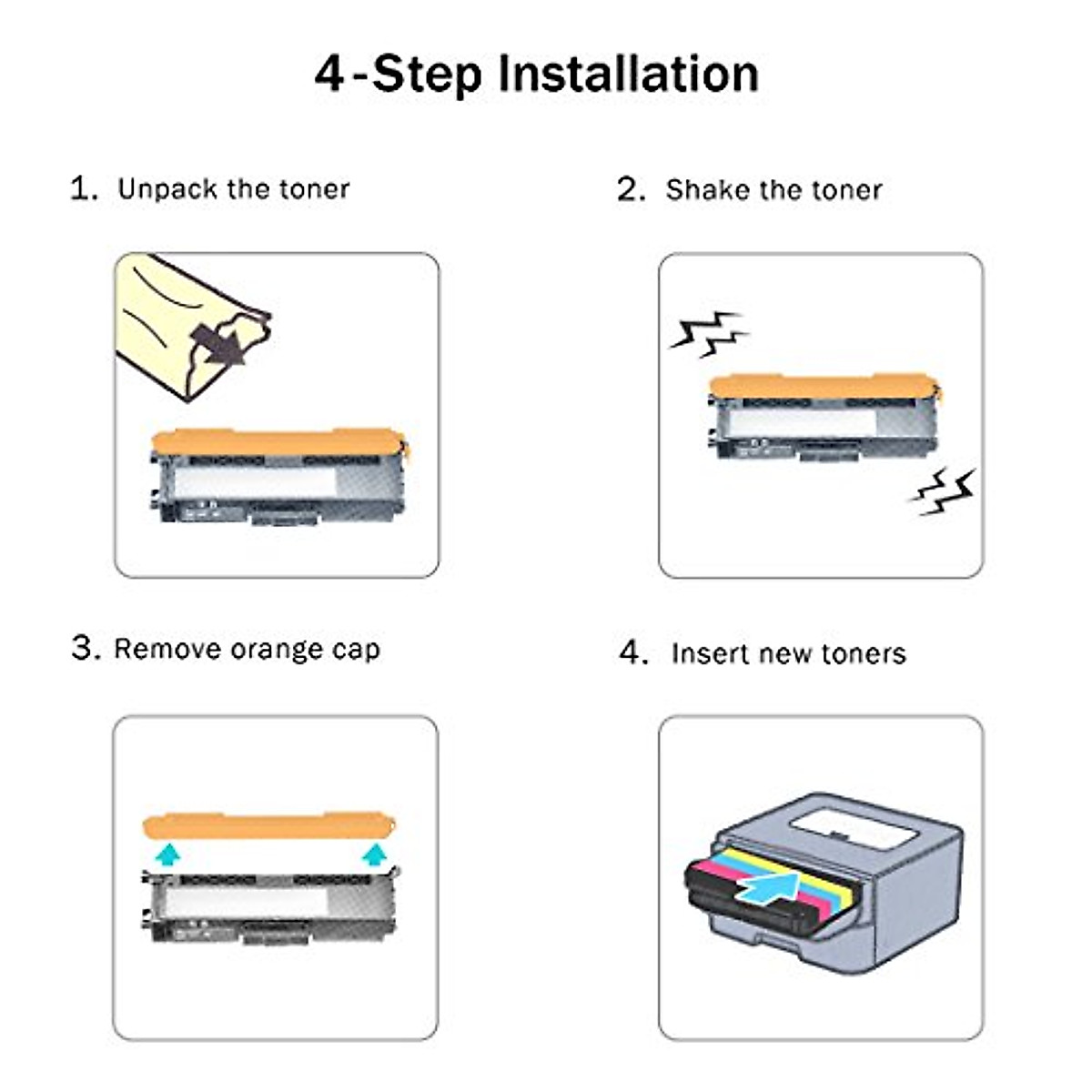 4-Step Installation

1. Unpack the toner

2. Shake the toner

3. Remove orange cap

4. Insert new toners