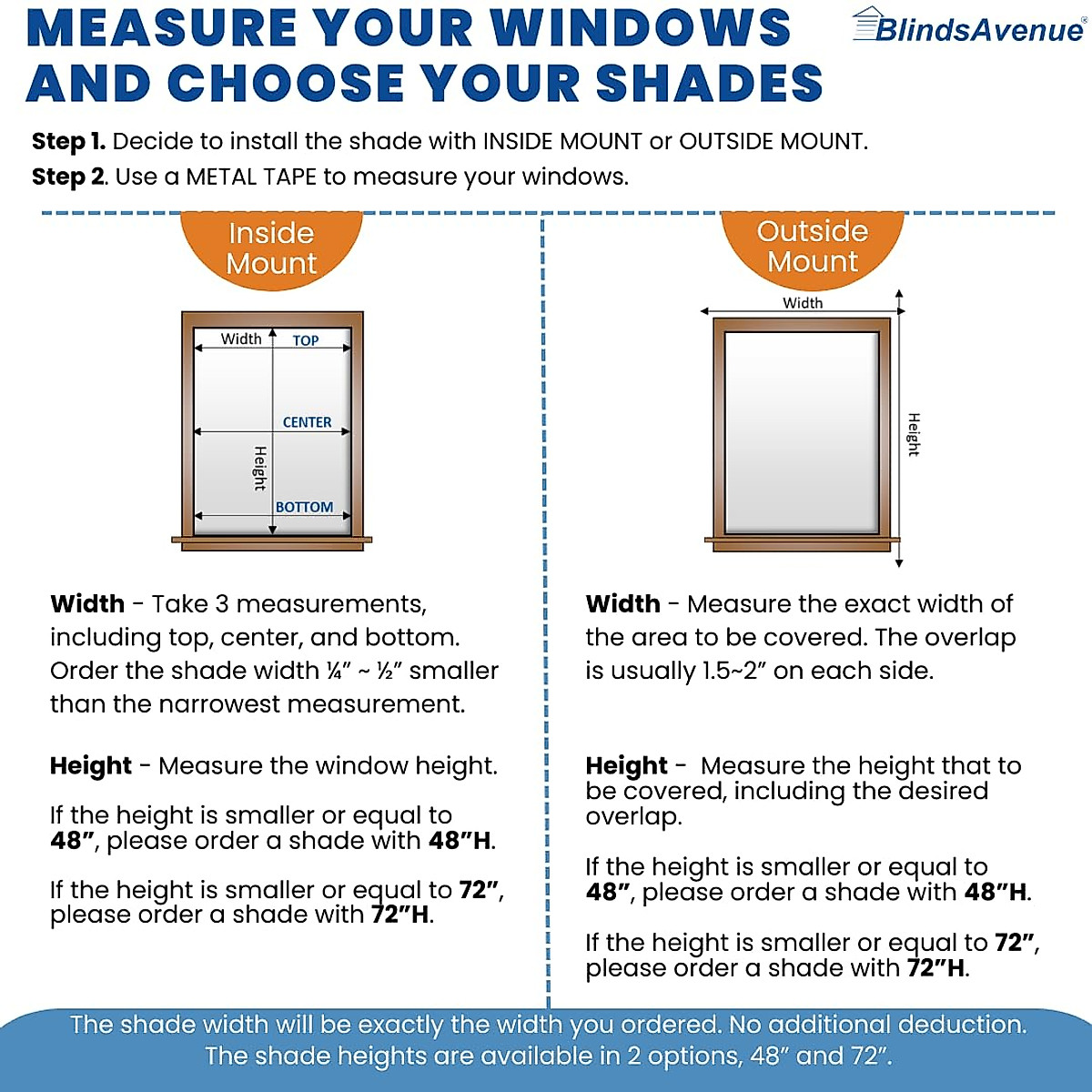 MEASURE YOUR WINDOWS AND CHOOSE YOUR SHADES

BlindsAvenue®

Step 1. Decide to install the shade with INSIDE MOUNT or OUTSIDE MOUNT.

Step 2. Use a METAL TAPE to measure your windows.

Inside Mount

Width TOP

CENTER

Height

BOTTOM

Width - Take 3 measurements, including top, center, and bottom. Order the shade width ¼" ~ ½" smaller than the narrowest measurement.

Height - Measure the window height.

If the height is smaller or equal to 48", please order a shade with 48"H.

If the height is smaller or equal to 72", please order a shade with 72"H.

Outside Mount

Width

Height

Width - Measure the exact width of the area to be covered. The overlap is usually 1.5~2" on each side.

Height - Measure the height that to be covered, including the desired overlap.

If the height is smaller or equal to 48", please order a shade with 48"H.

If the height is smaller or equal to 72", please order a shade with 72"H.

The shade width will be exactly the width you ordered. No additional deduction. The shade heights are available in 2 options, 48" and 72".