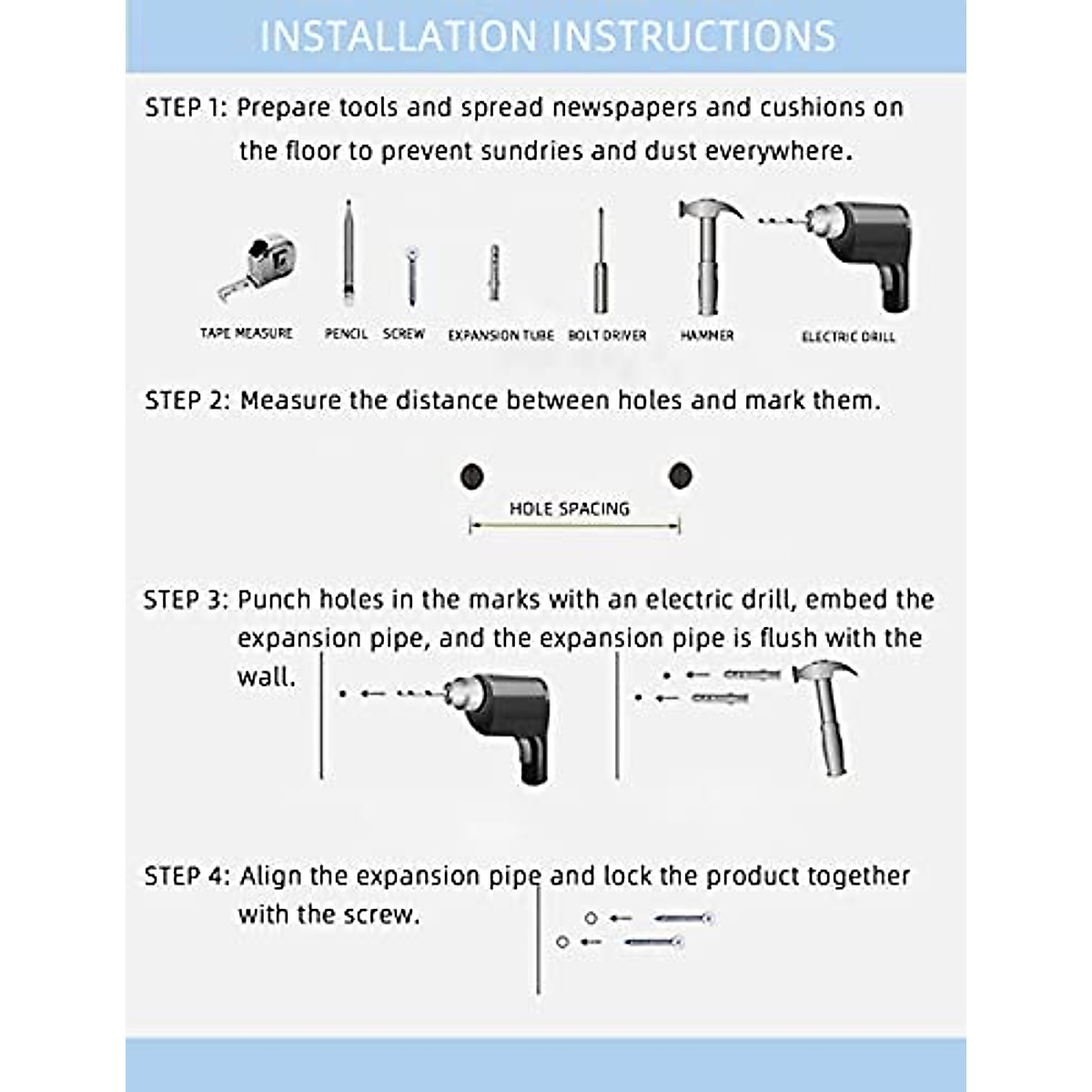 INSTALLATION INSTRUCTIONS

STEP 1: Prepare tools and spread newspapers and cushions on the floor to prevent sundries and dust everywhere.

TAPE MEASURE PENCIL SCREW EXPANSION TUBE BOLT DRIVER HAMMER ELECTRIC DRILL

STEP 2: Measure the distance between holes and mark them.

HOLE SPACING

STEP 3: Punch holes in the marks with an electric drill, embed the expansion pipe, and the expansion pipe is flush with the wall.

STEP 4: Align the expansion pipe and lock the product together with the screw.