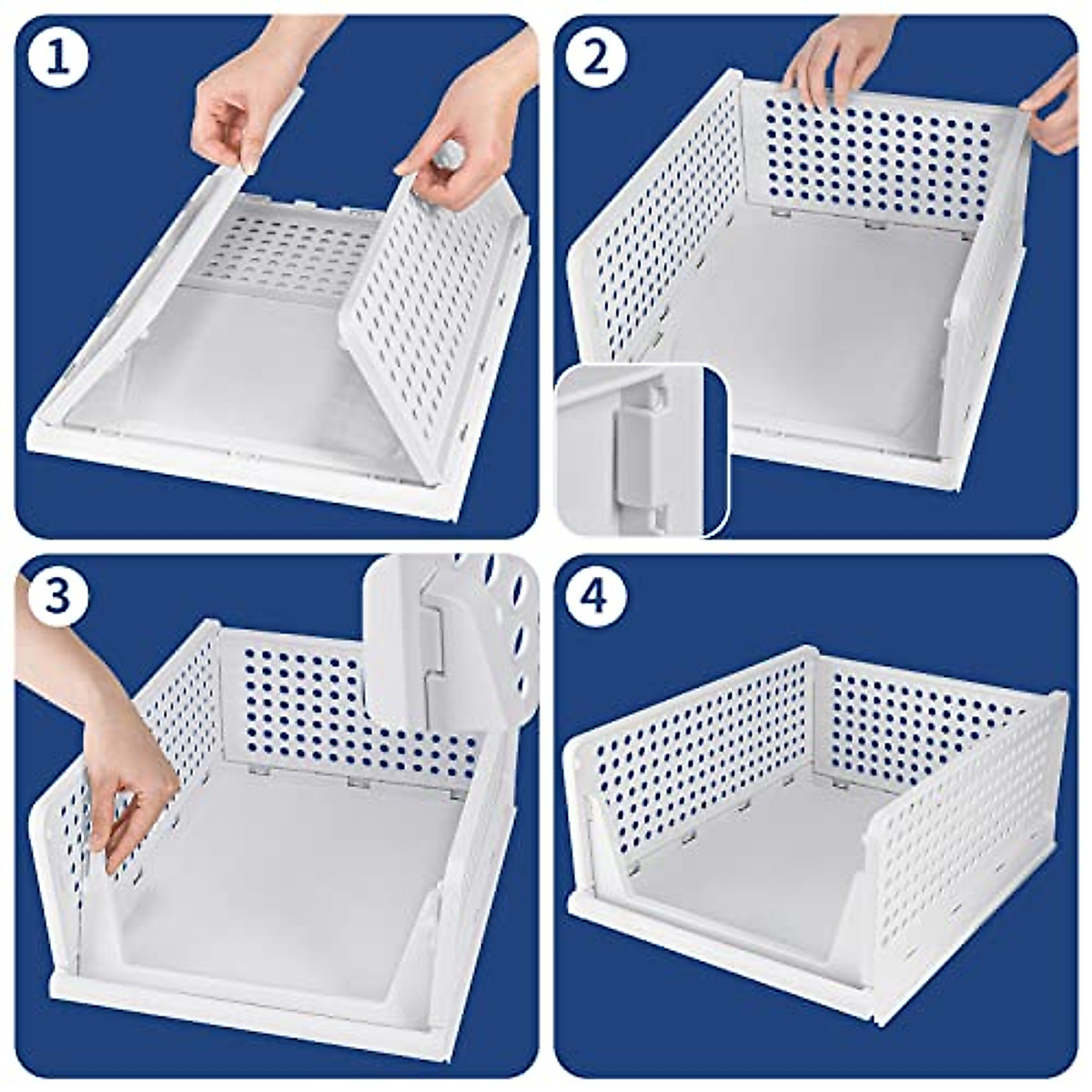 1

2

3

4