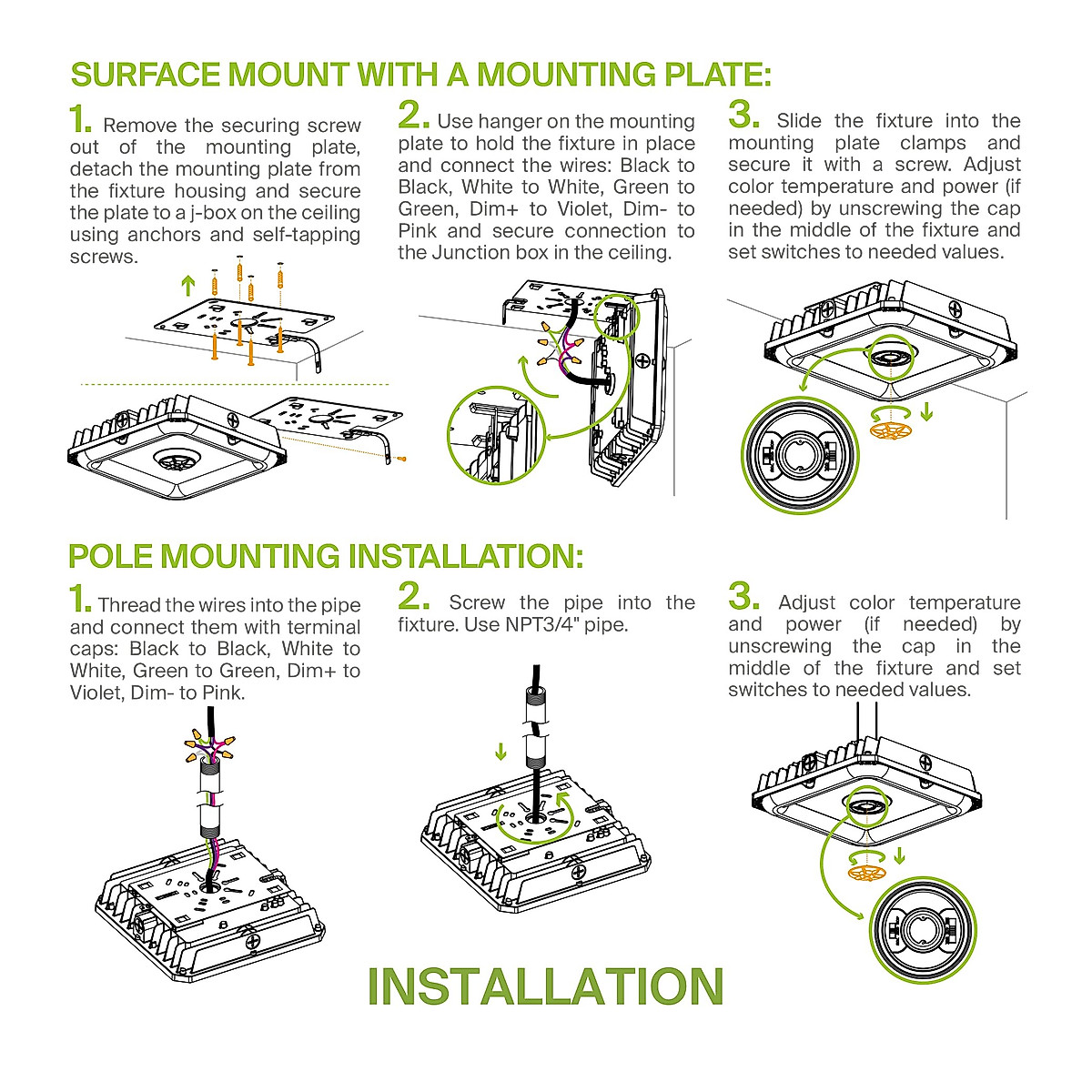 SURFACE MOUNT WITH A MOUNTING PLATE:

1. Remove the securing screw out of the mounting plate, detach the mounting plate from the fixture housing and secure the plate to a j-box on the ceiling using anchors and self-tapping screws.

2. Use hanger on the mounting plate to hold the fixture in place and connect the wires: Black to Black, White to White, Green to Green, Dim+ to Violet, Dim- to Pink and secure connection to the Junction box in the ceiling.

3. Slide the fixture into the mounting plate clamps and secure it with a screw. Adjust color temperature and power (if needed) by unscrewing the cap in the middle of the fixture and set switches to needed values.

POLE MOUNTING INSTALLATION:

1. Thread the wires into the pipe and connect them with terminal caps: Black to Black, White to White, Green to Green, Dim+ to Violet, Dim- to Pink.

2. Screw the pipe into the fixture. Use NPT3/4" pipe.

3. Adjust color temperature and power (if needed) by unscrewing the cap in the middle of the fixture and set switches to needed values.

INSTALLATION