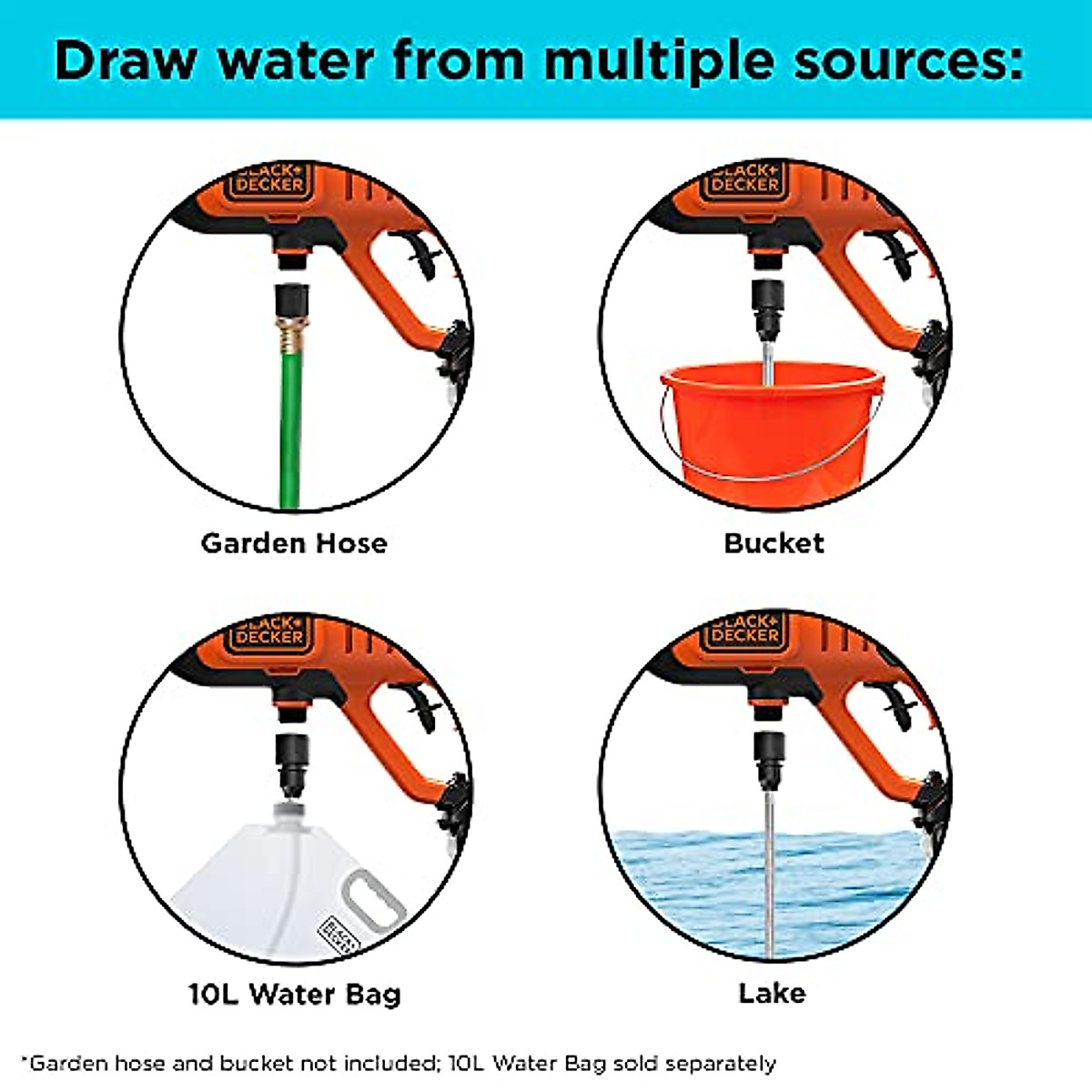 Draw water from multiple sources:

BLACK+ DECKER

Garden Hose

BLACK+ DECKER

Bucket

BLACK+ DECKER

BLACK+ DECKER

10L Water Bag

BLACK+ DECKER

Lake

*Garden hose and bucket not included; 10L Water Bag sold separately