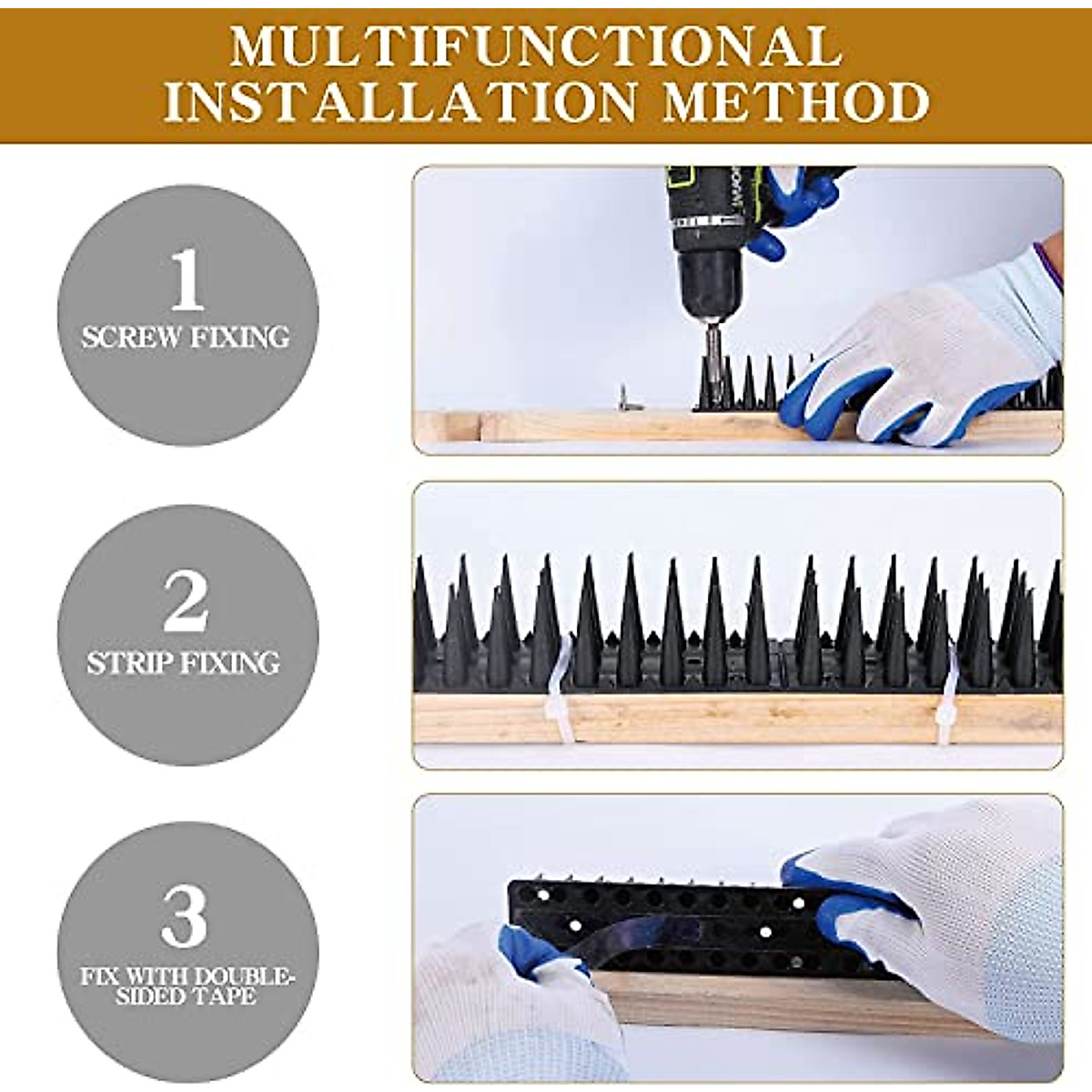 MULTIFUNCTIONAL INSTALLATION METHOD

1
SCREW FIXING

2
STRIP FIXING

3
FIX WITH DOUBLE-SIDED TAPE