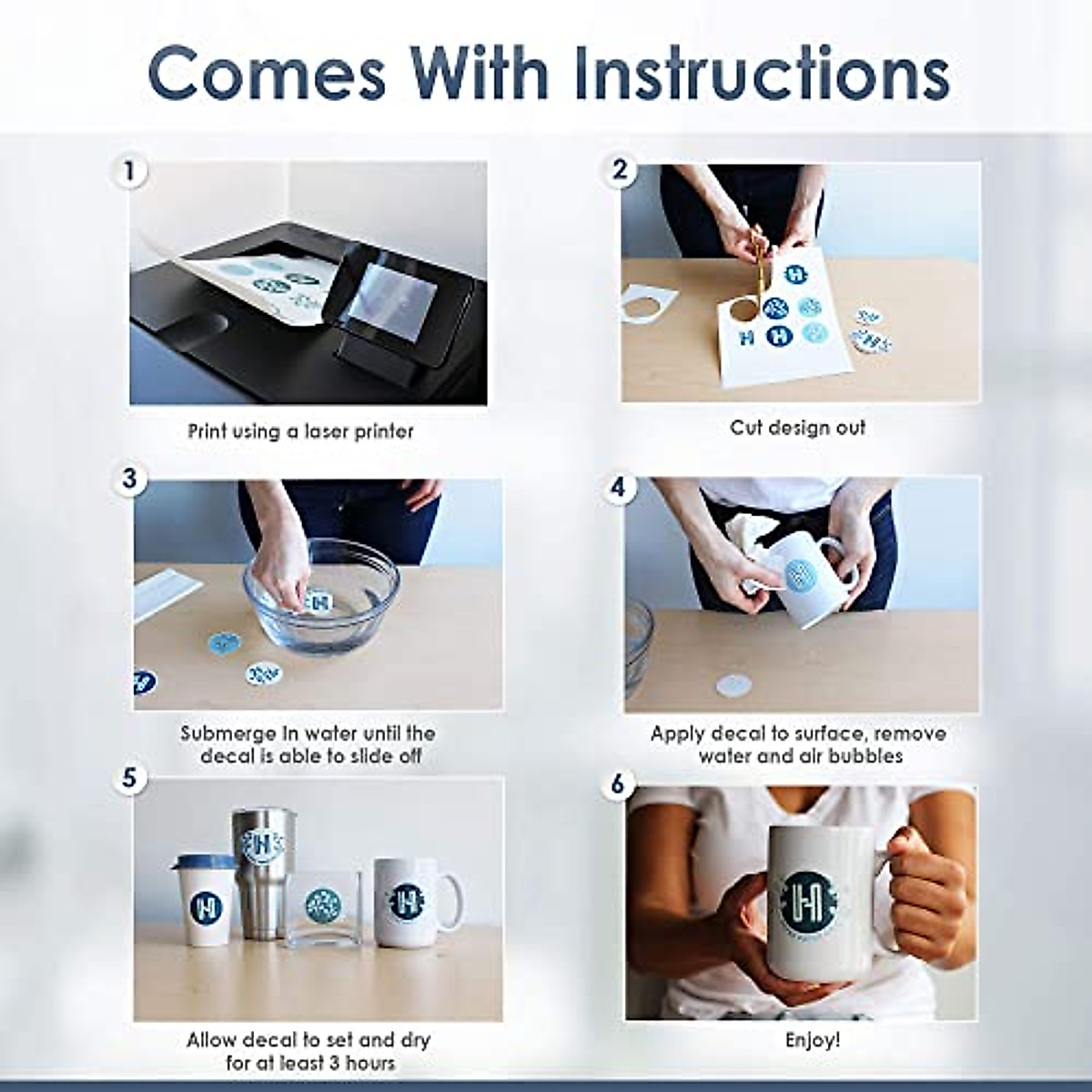 Comes With Instructions

1

Print using a laser printer

2

Cut design out

3

Submerge in water until the decal is able to slide off

4

Apply decal to surface, remove water and air bubbles

5

Allow decal to set and dry for at least 3 hours

6

Enjoy!