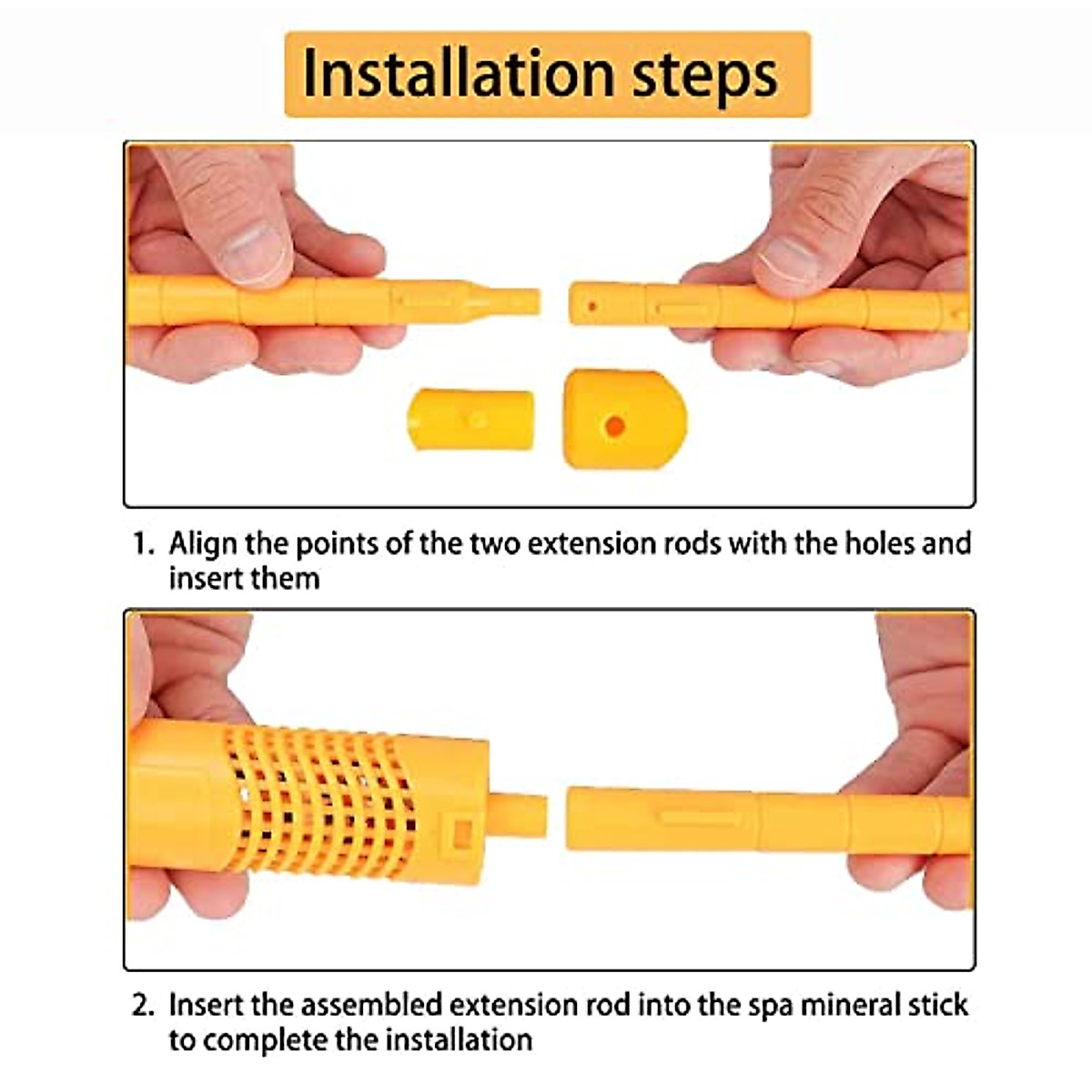 Installation steps

1. Align the points of the two extension rods with the holes and insert them

2. Insert the assembled extension rod into the spa mineral stick to complete the installation