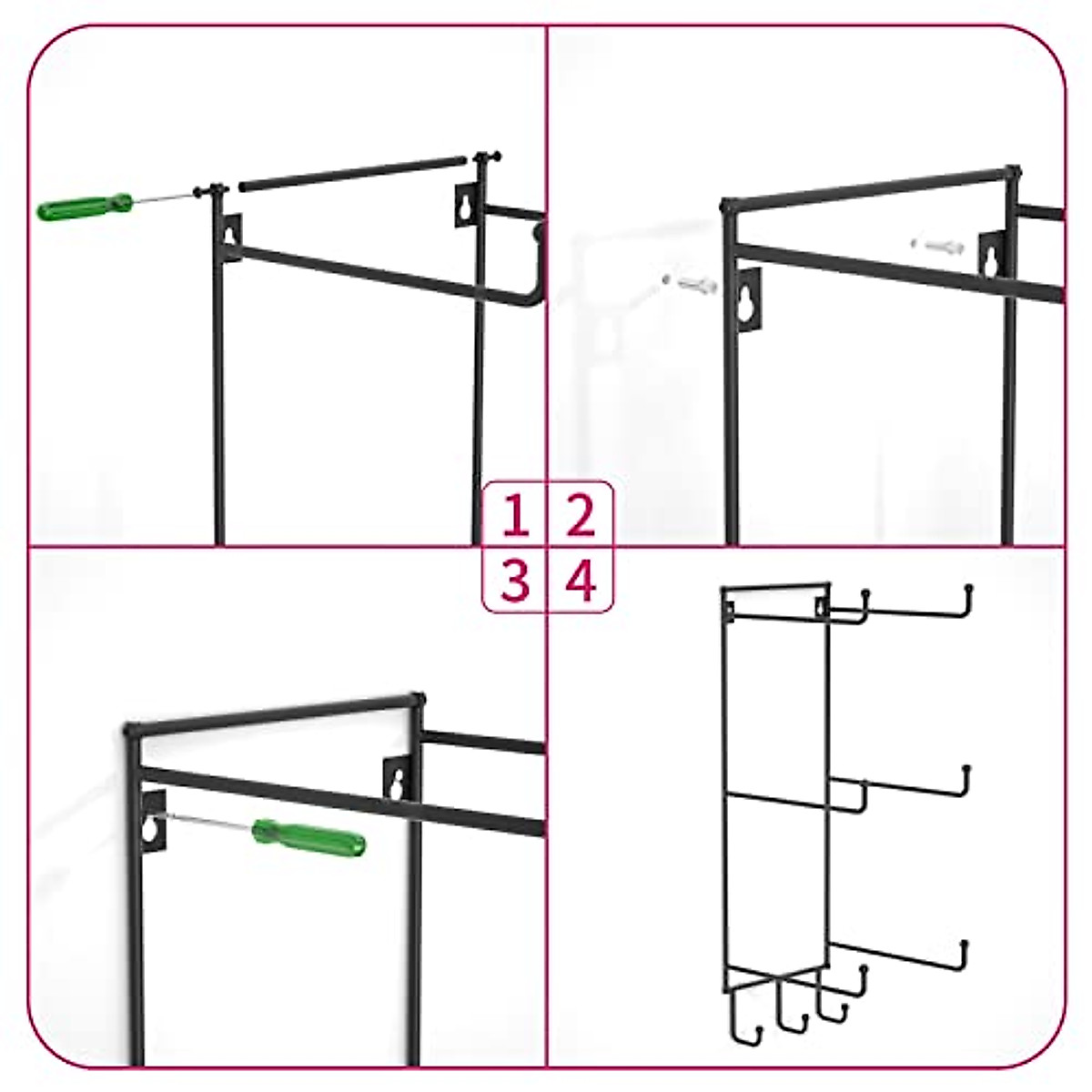 1 2
3 4