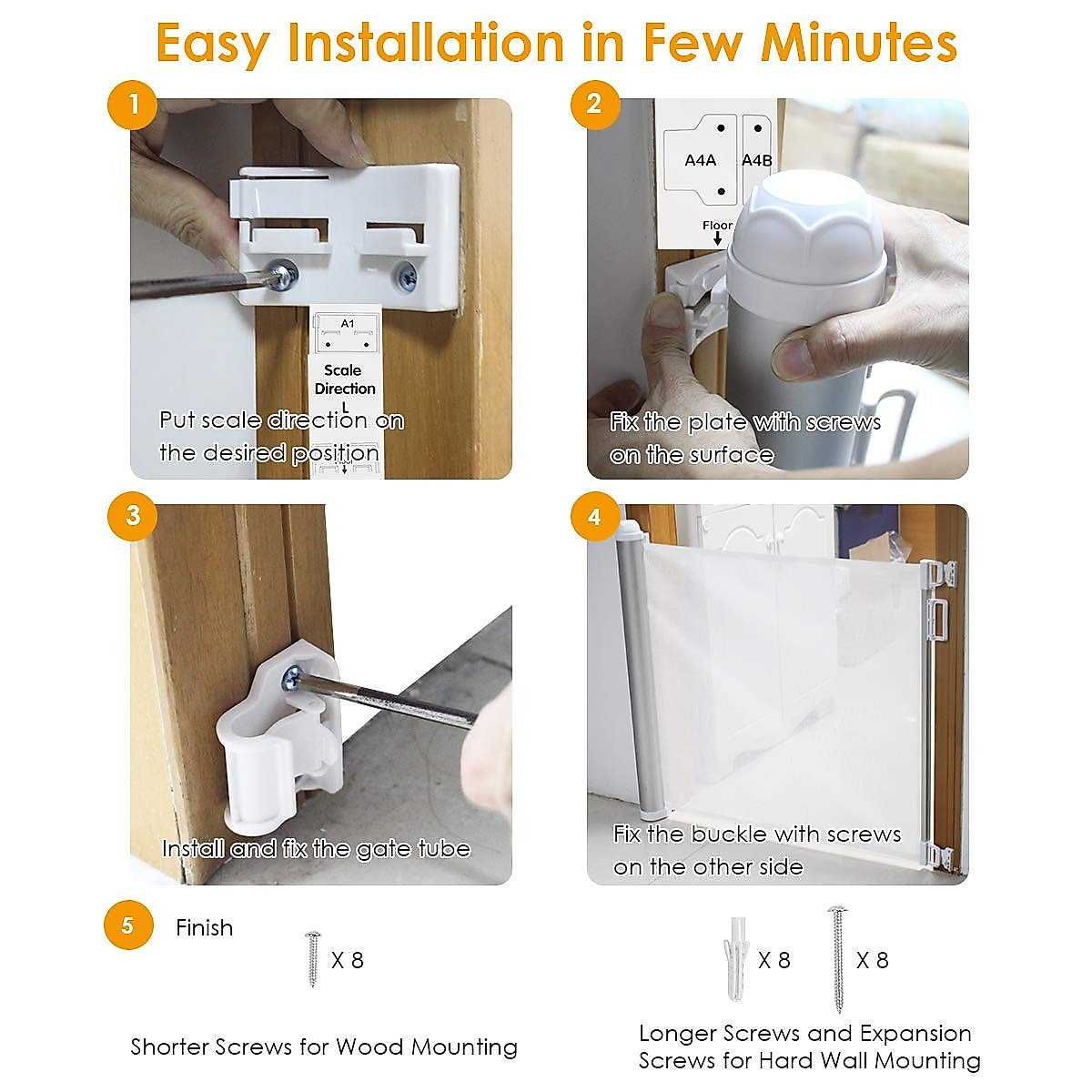 Easy Installation in Few Minutes

1

A1

Scale Direction L

Put scale direction on the desired position

2

A4A

A4B

Floor

Fix the plate with screws on the surface

3

Install and fix the gate tube

4

Fix the buckle with screws on the other side

5

Finish

X 8

Shorter Screws for Wood Mounting

X 8

X 8

Longer Screws and Expansion Screws for Hard Wall Mounting