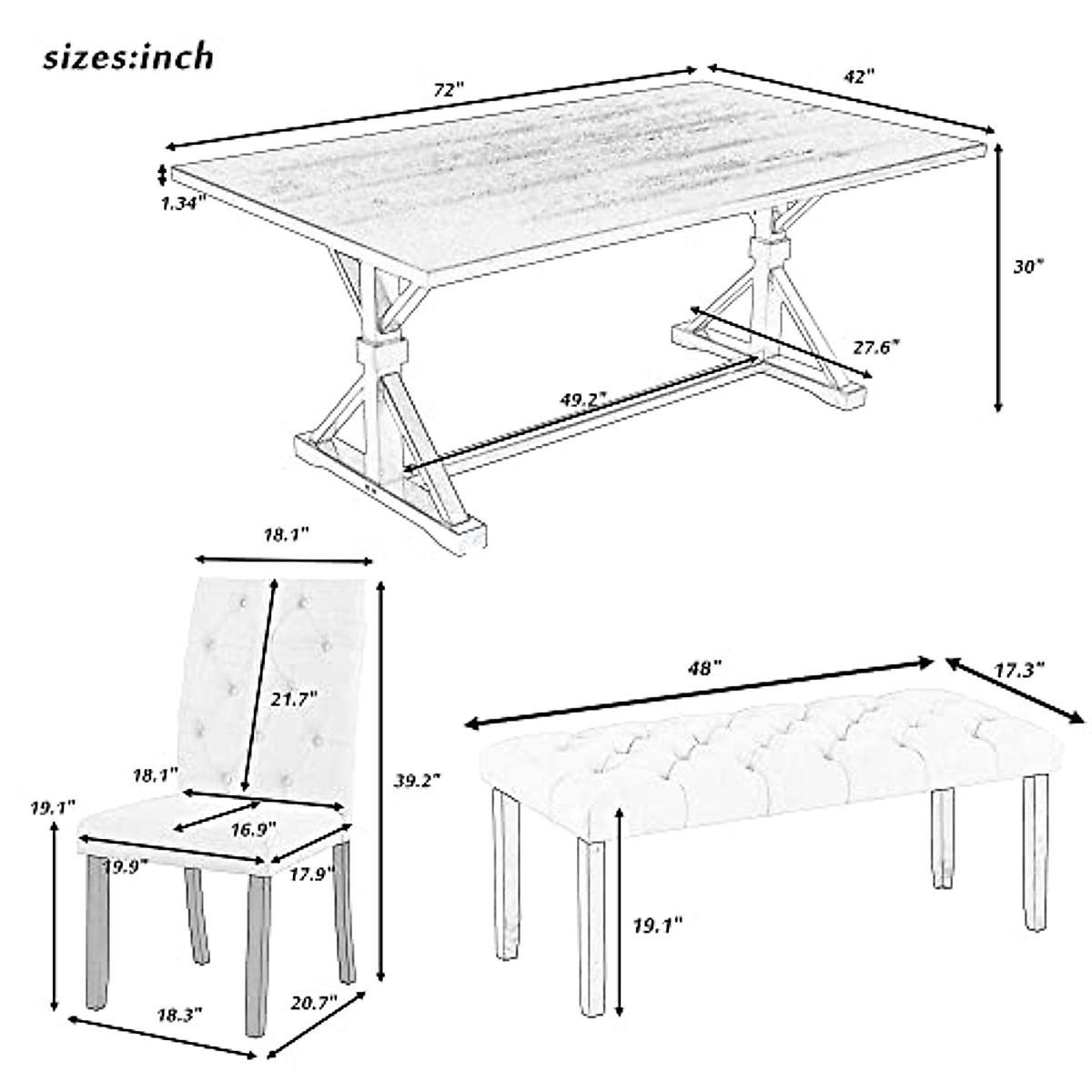 sizes:inch

72"
42"
1.34"
30"
27.6"
49.2"

18.1"
21.7"
18.1"
39.2"
19.1"
16.9"
19.9"
17.9"
18.3"
20.7"

48"
17.3"
19.1"