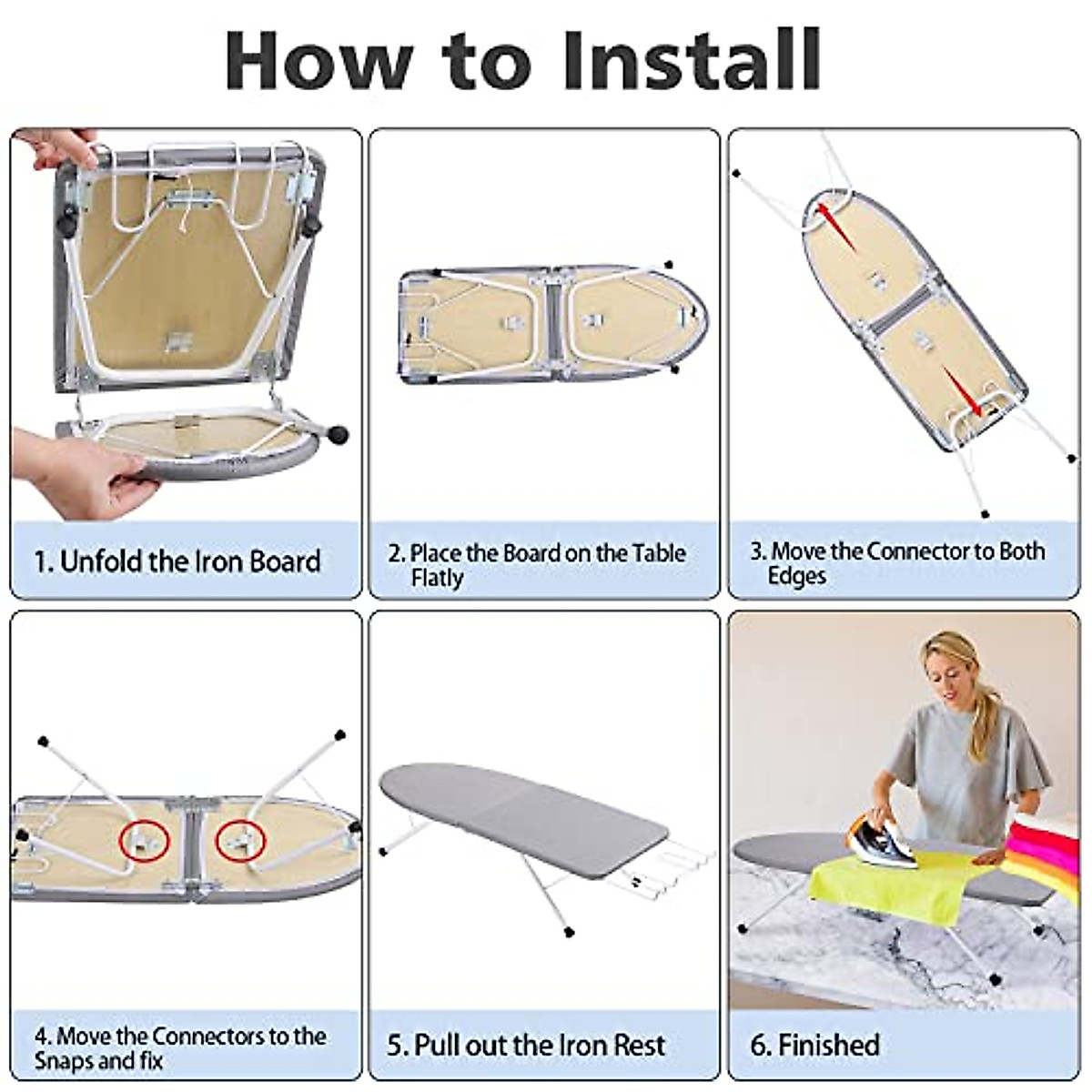 How to Install

1. Unfold the Iron Board

2. Place the Board on the Table Flatly

3. Move the Connector to Both Edges

4. Move the Connectors to the Snaps and fix

5. Pull out the Iron Rest

6. Finished