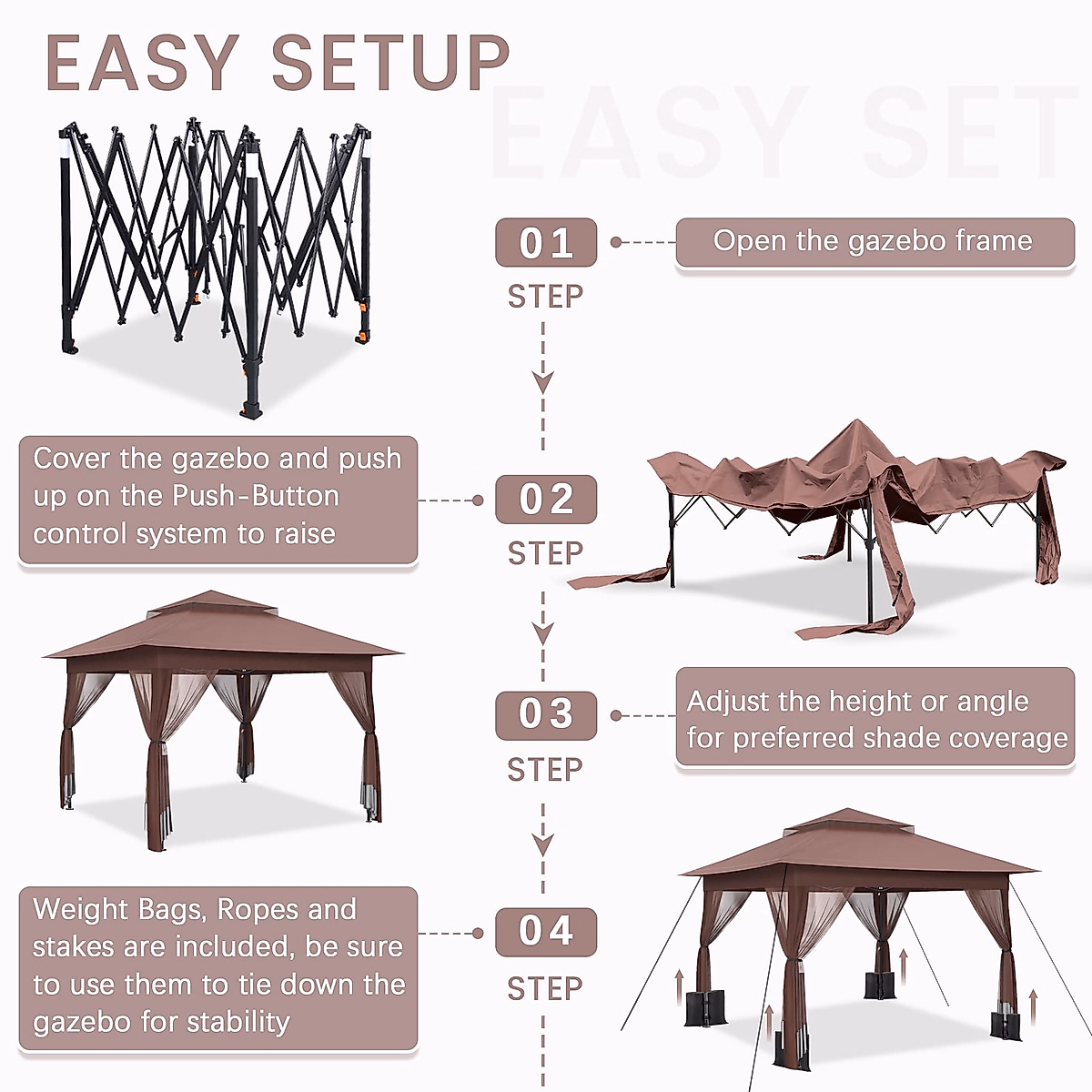 EASY SETUP

EASY SET

01
STEP

Open the gazebo frame

Cover the gazebo and push up on the Push-Button control system to raise

02
STEP

03
STEP

Adjust the height or angle for preferred shade coverage

Weight Bags, Ropes and stakes are included, be sure to use them to tie down the gazebo for stability

04
STEP