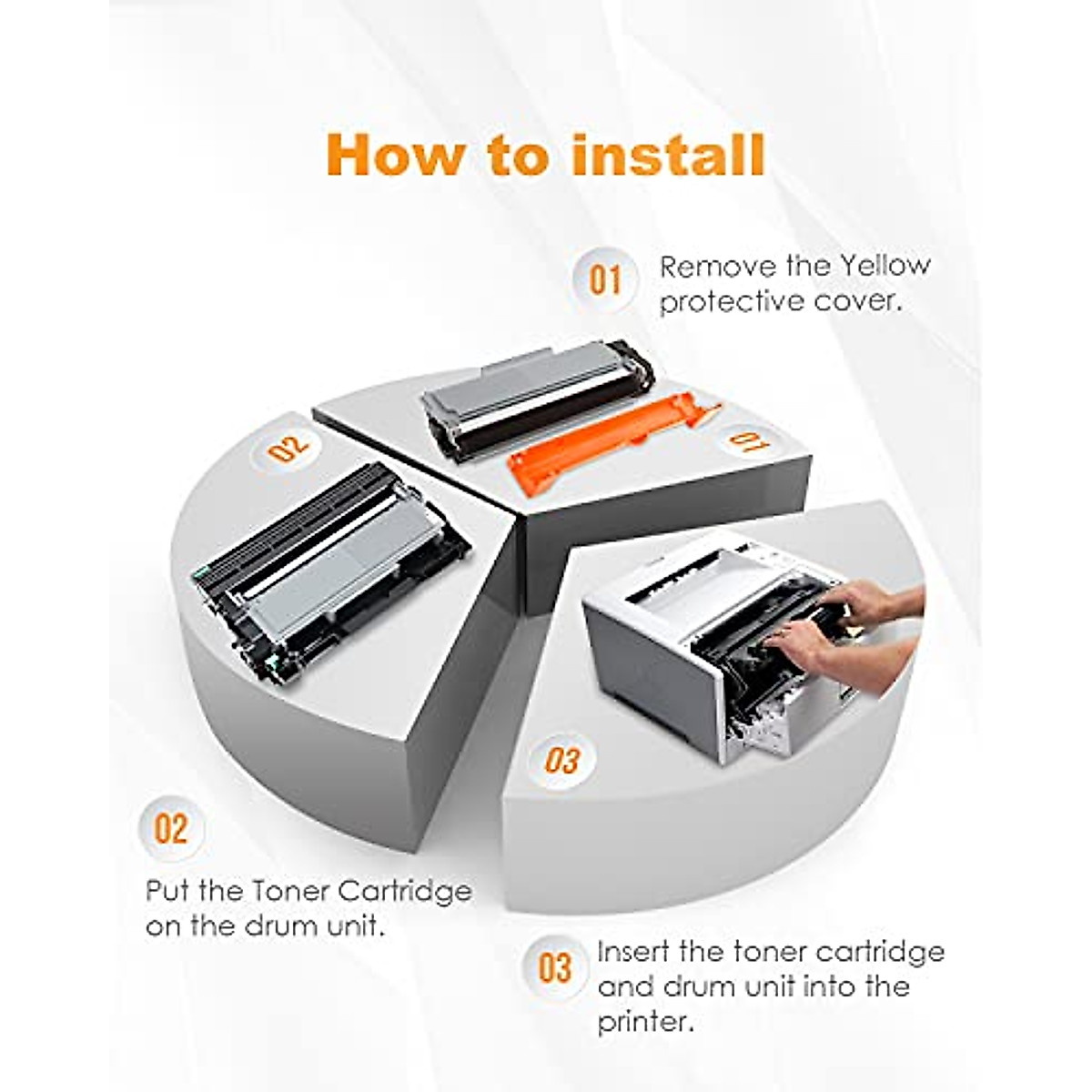 How to install

01 Remove the Yellow protective cover.

02

01

03

02

Put the Toner Cartridge on the drum unit.

03 Insert the toner cartridge and drum unit into the printer.