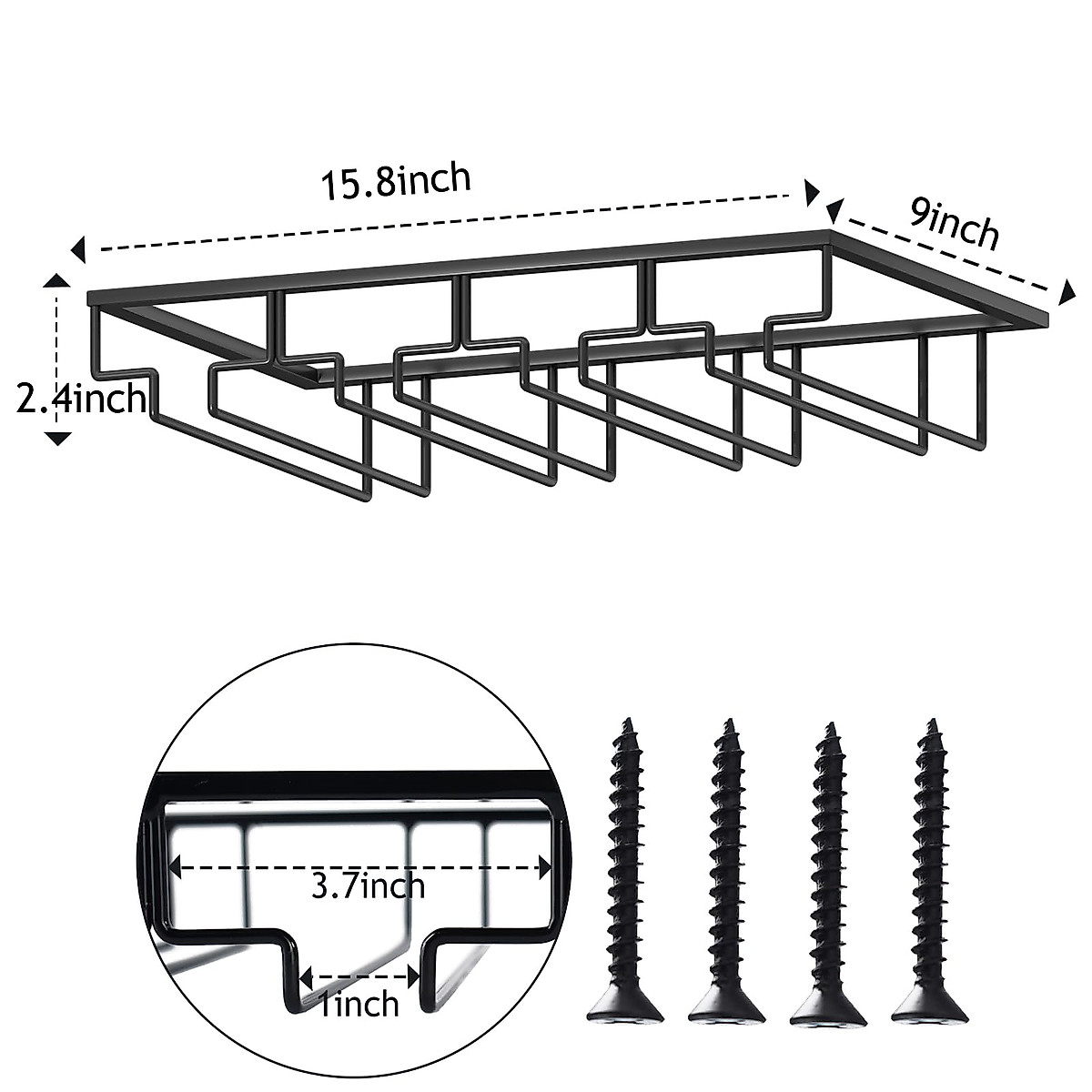 15.8inch
9inch
2.4inch
3.7inch
1inch