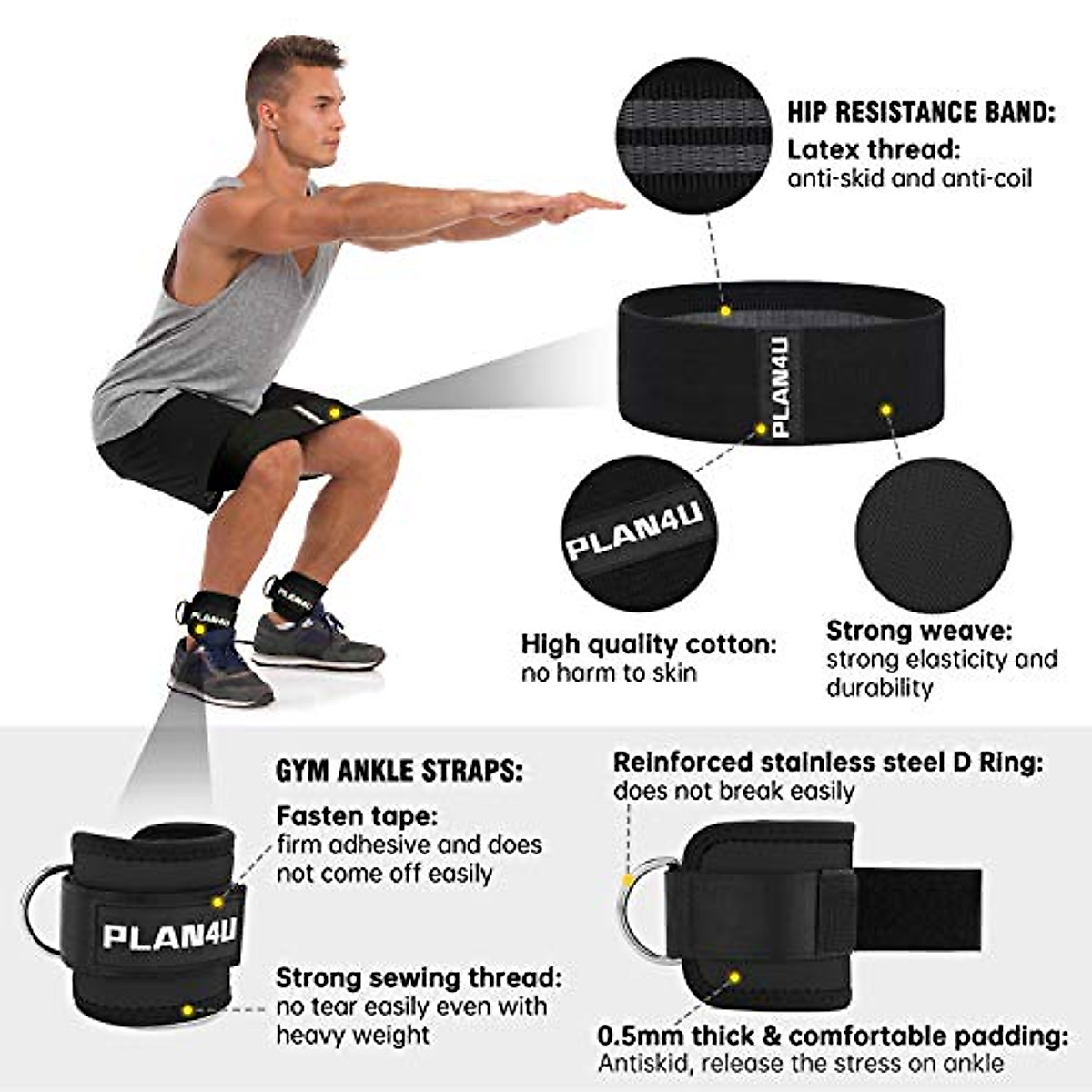 HIP RESISTANCE BAND:
Latex thread:
anti-skid and anti-coil

PLAN4U

PLAN4U

High quality cotton:
no harm to skin

Strong weave:
strong elasticity and durability

PLAN4U

PLAN4U

GYM ANKLE STRAPS:

Fasten tape:
firm adhesive and does not come off easily

PLAN4U

Strong sewing thread:
no tear easily even with heavy weight

Reinforced stainless steel D Ring:
does not break easily

0.5mm thick & comfortable padding:
Antiskid, release the stress on ankle