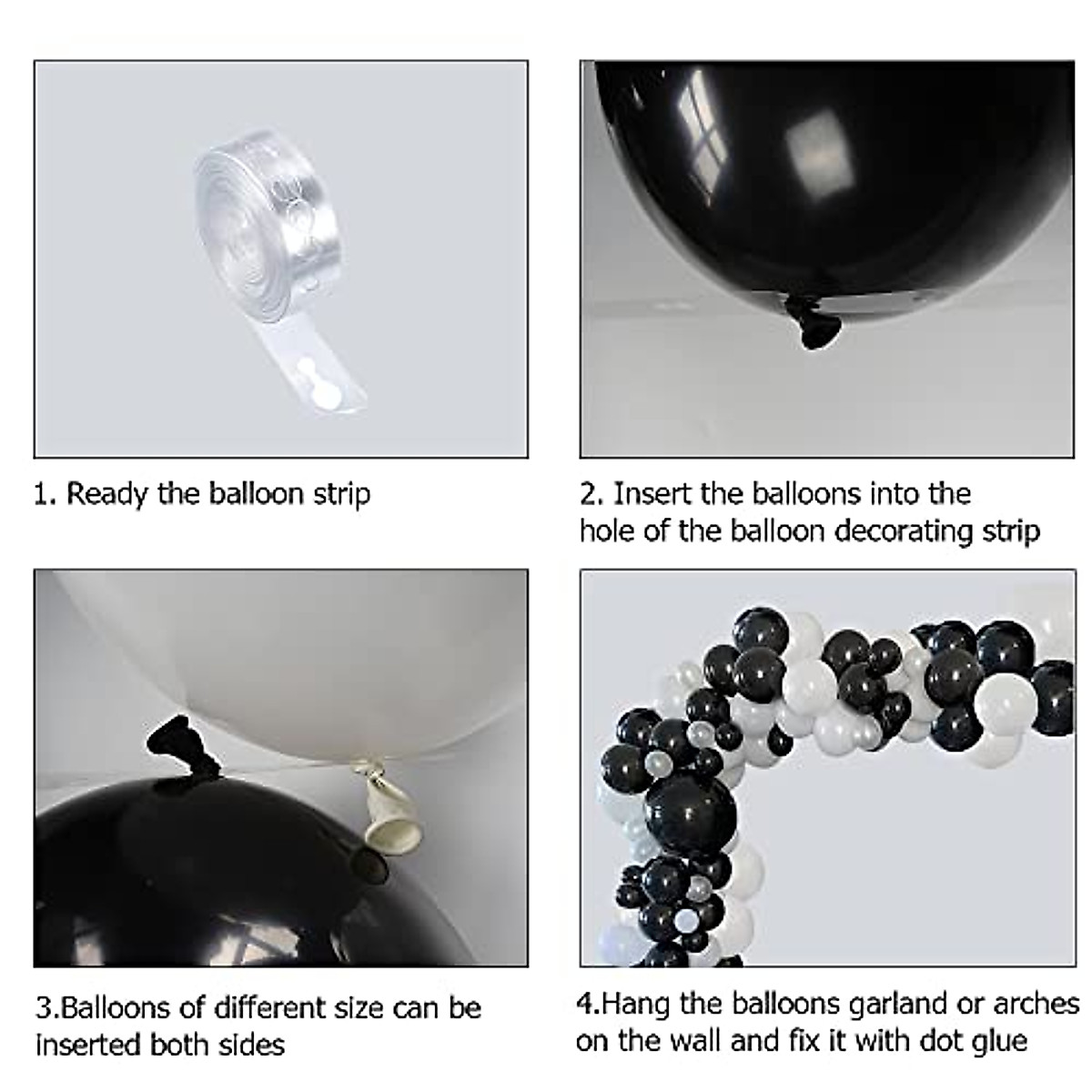 1. Ready the balloon strip

2. Insert the balloons into the hole of the balloon decorating strip

3.Balloons of different size can be inserted both sides

4.Hang the balloons garland or arches on the wall and fix it with dot glue