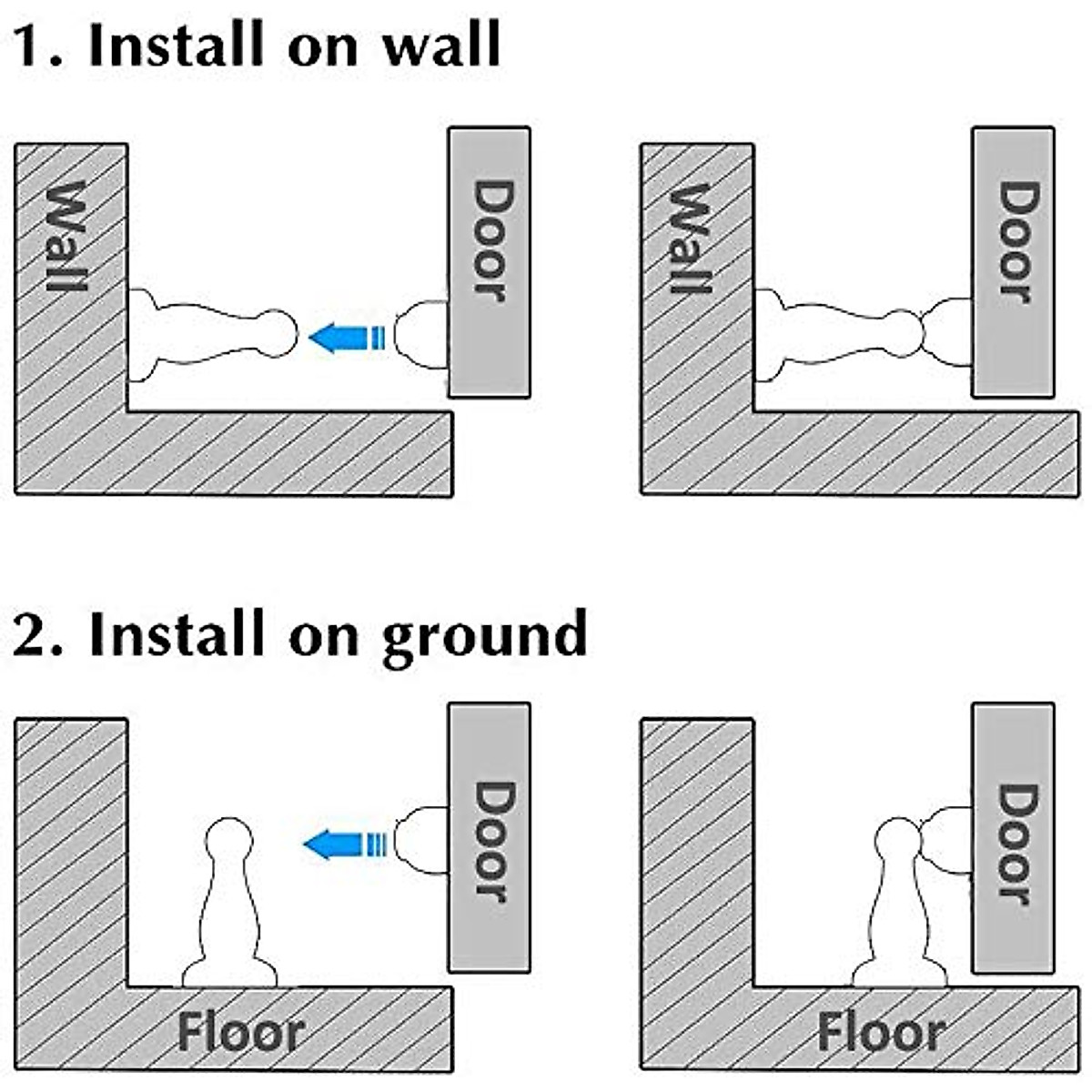 1. Install on wall

Wall

Door

Wall

Door

2. Install on ground

Door

Floor

Door

Floor