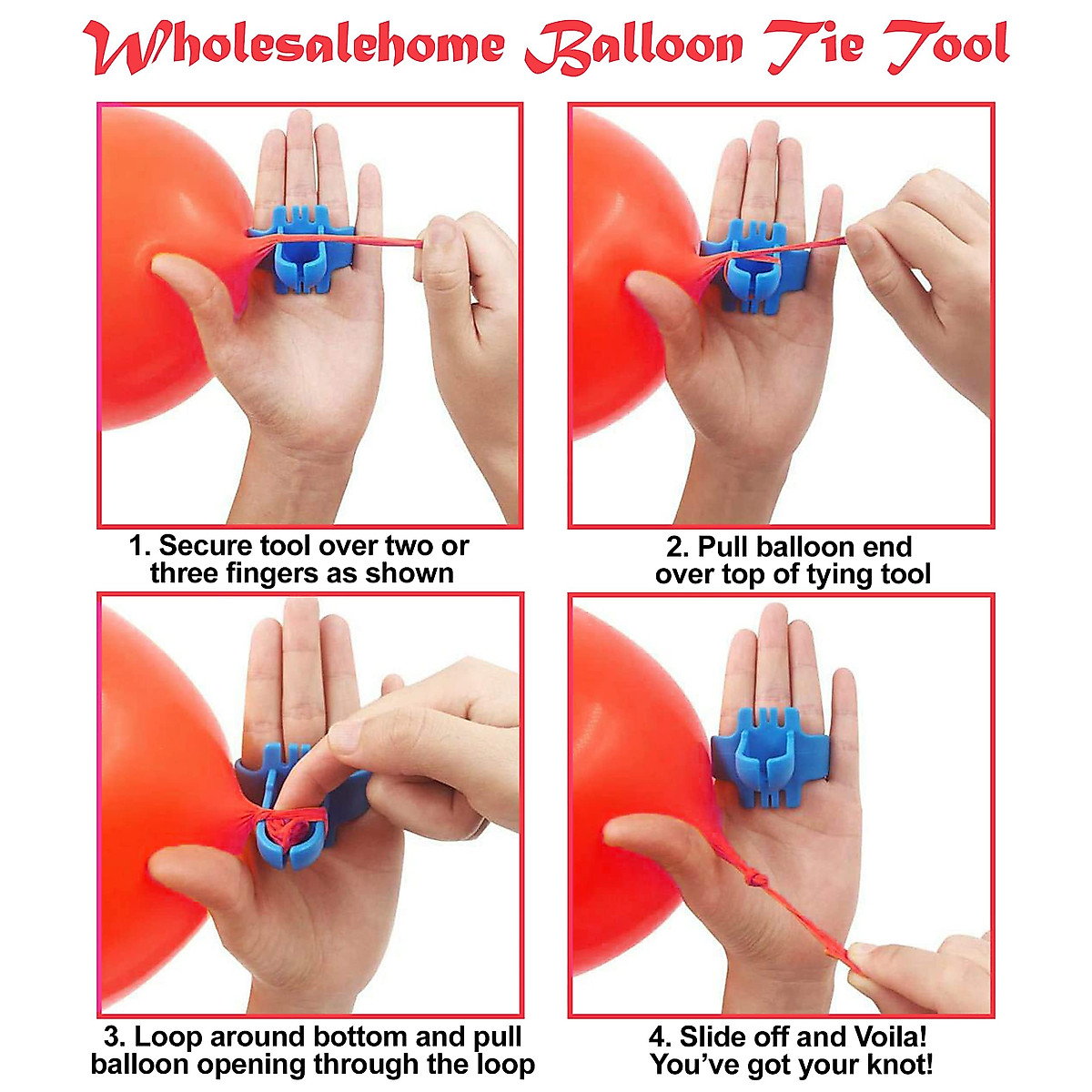 Wholesalehome Balloon Tie Tool

1. Secure tool over two or three fingers as shown

2. Pull balloon end over top of tying tool

3. Loop around bottom and pull balloon opening through the loop

4. Slide off and Voila! You've got your knot!