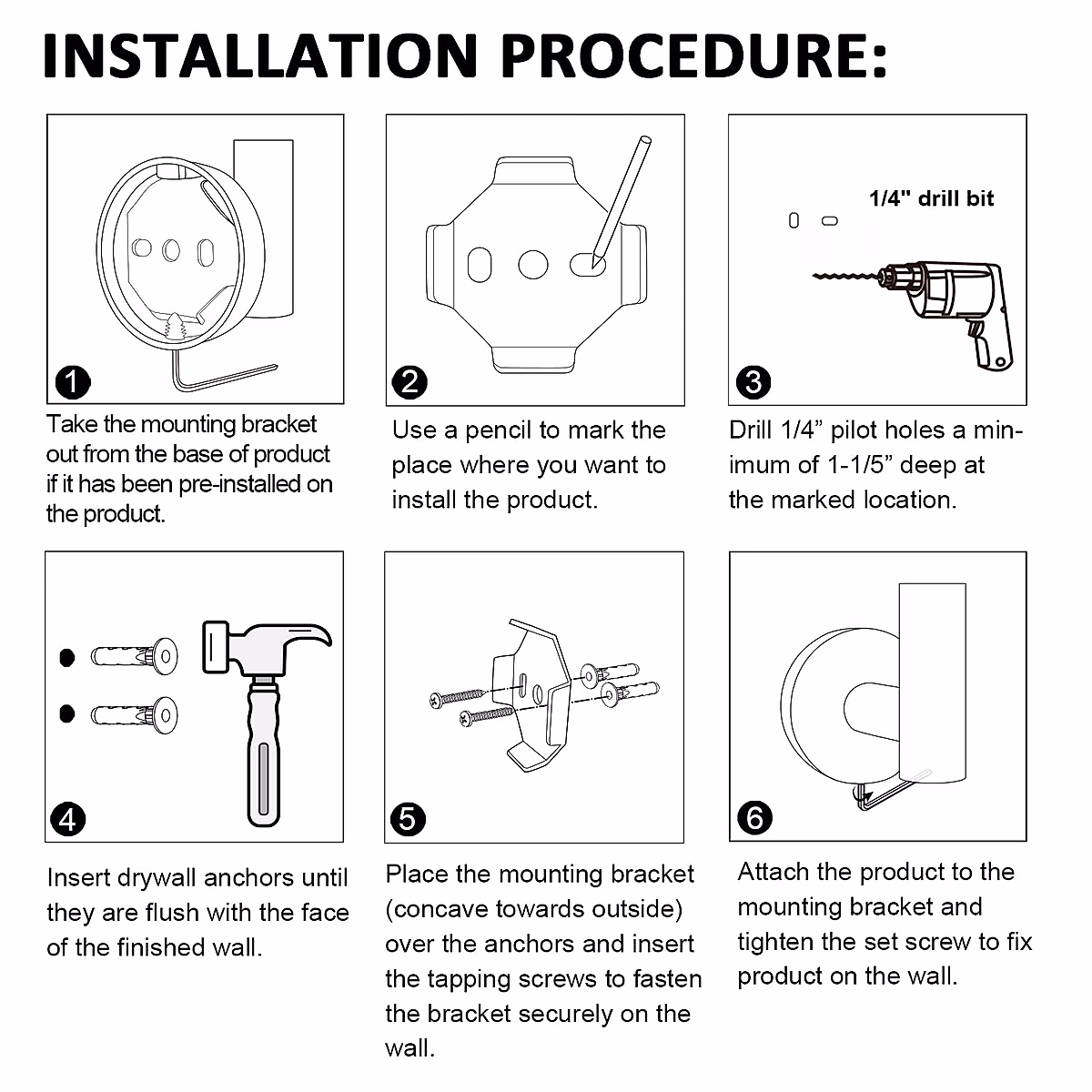 INSTALLATION PROCEDURE:

1
Take the mounting bracket out from the base of product if it has been pre-installed on the product.

2
Use a pencil to mark the place where you want to install the product.

1/4" drill bit

3
Drill 1/4” pilot holes a minimum of 1-1/5” deep at the marked location.

4
Insert drywall anchors until they are flush with the face of the finished wall.

5
Place the mounting bracket (concave towards outside) over the anchors and insert the tapping screws to fasten the bracket securely on the wall.

6
Attach the product to the mounting bracket and tighten the set screw to fix product on the wall.