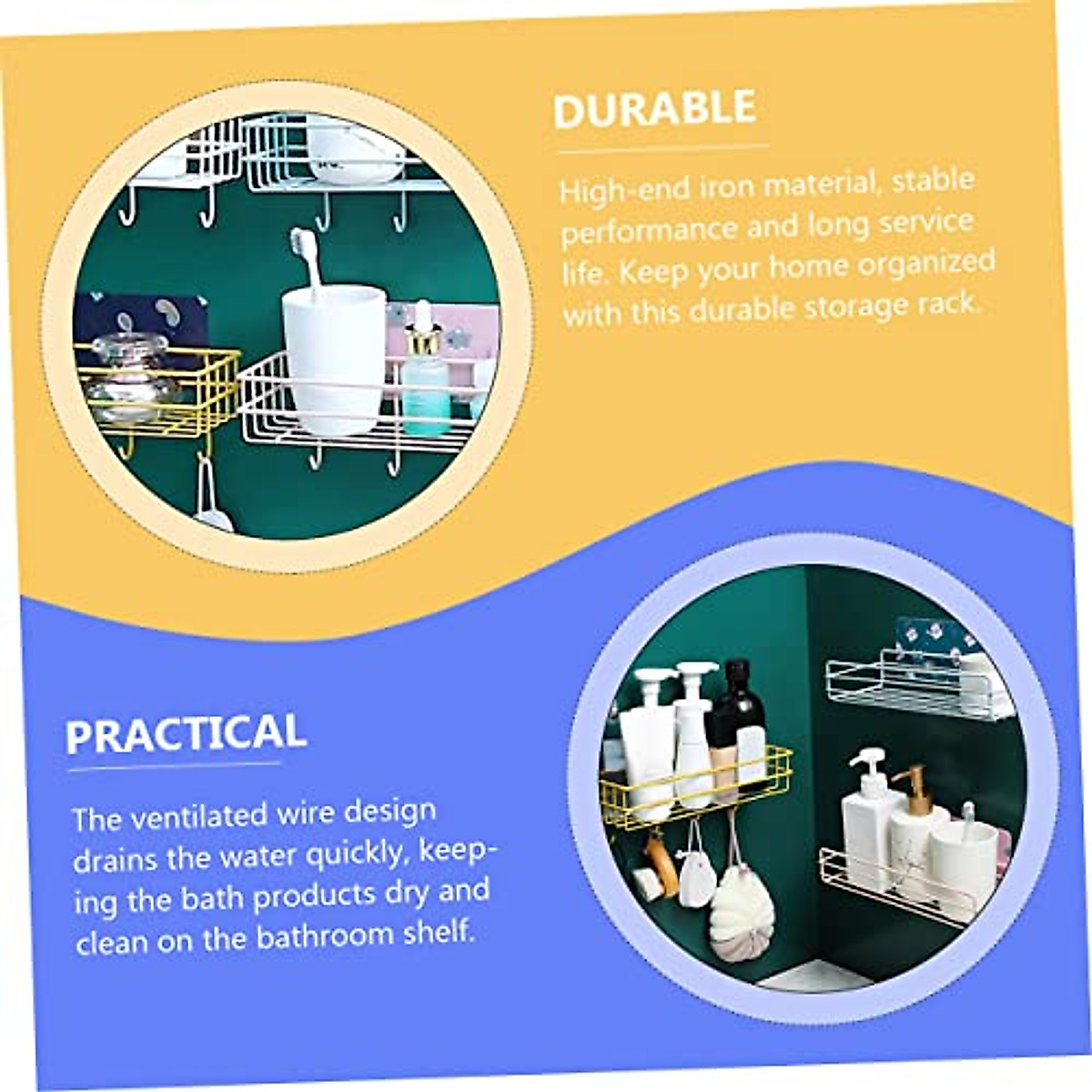 DURABLE

High-end iron material, stable performance and long service life. Keep your home organized with this durable storage rack.

PRACTICAL

The ventilated wire design drains the water quickly, keeping the bath products dry and clean on the bathroom shelf.