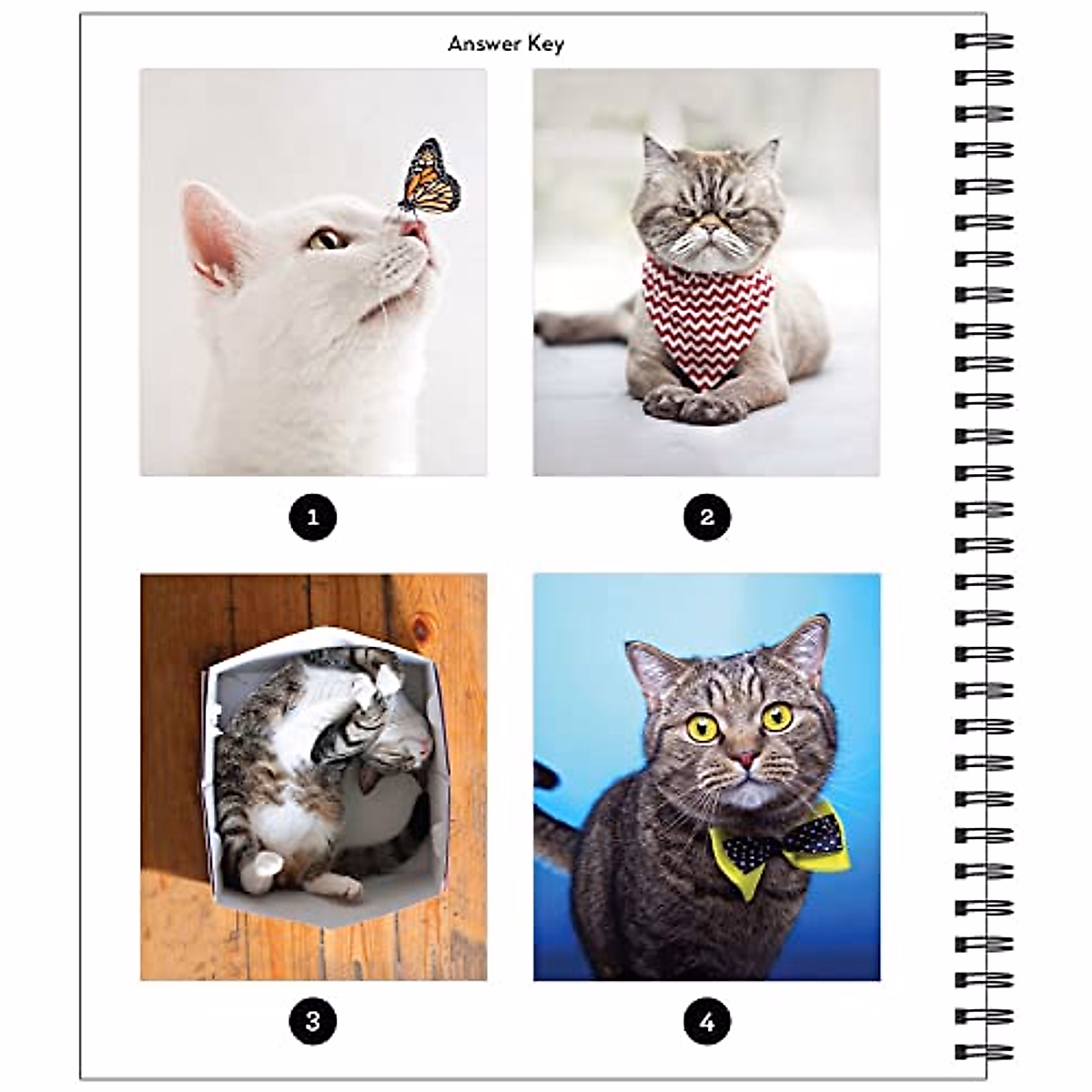 Answer Key

1

2

3

4