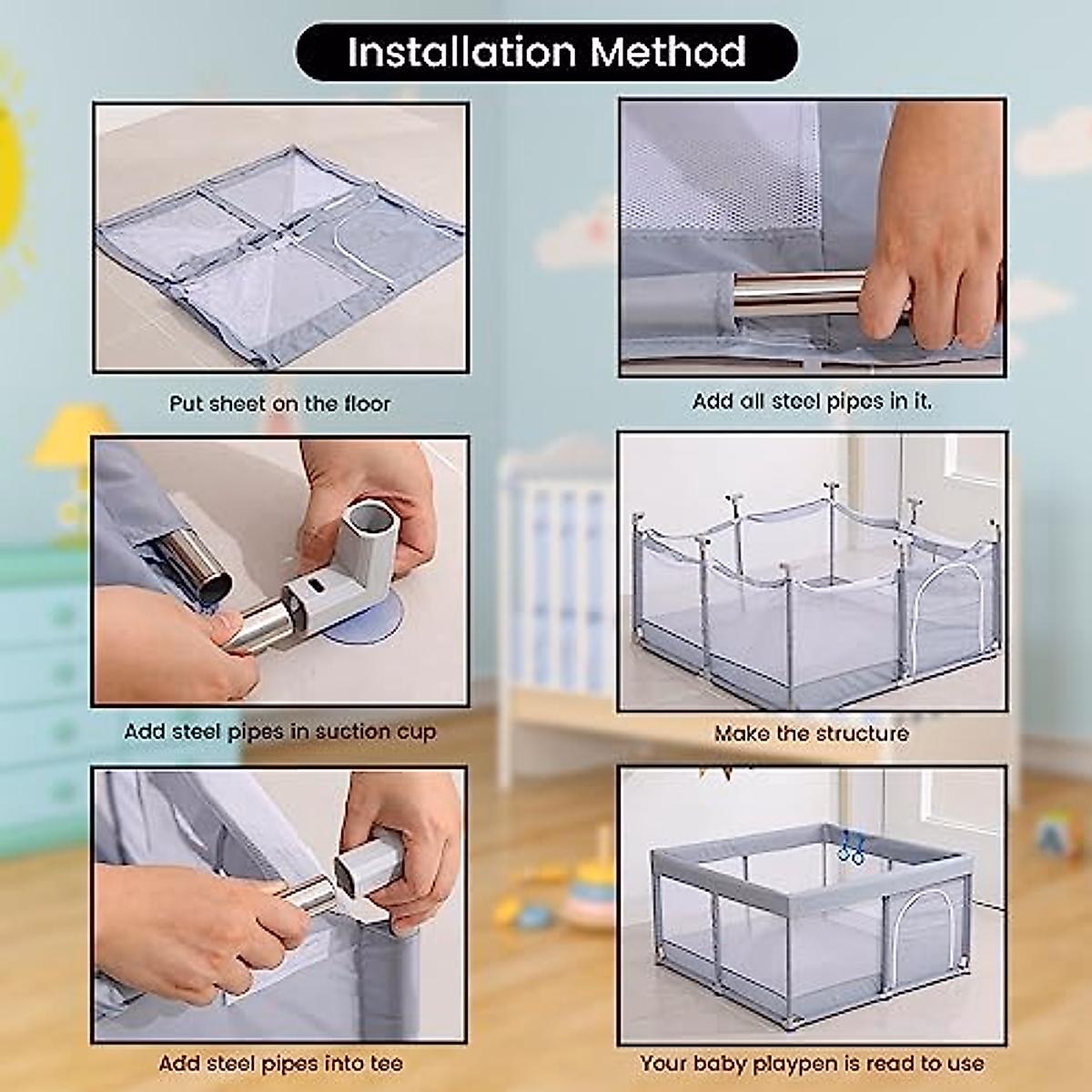 Installation Method

Put sheet on the floor

Add all steel pipes in it.

Add steel pipes in suction cup

Make the structure

Add steel pipes into tee

Your baby playpen is read to use