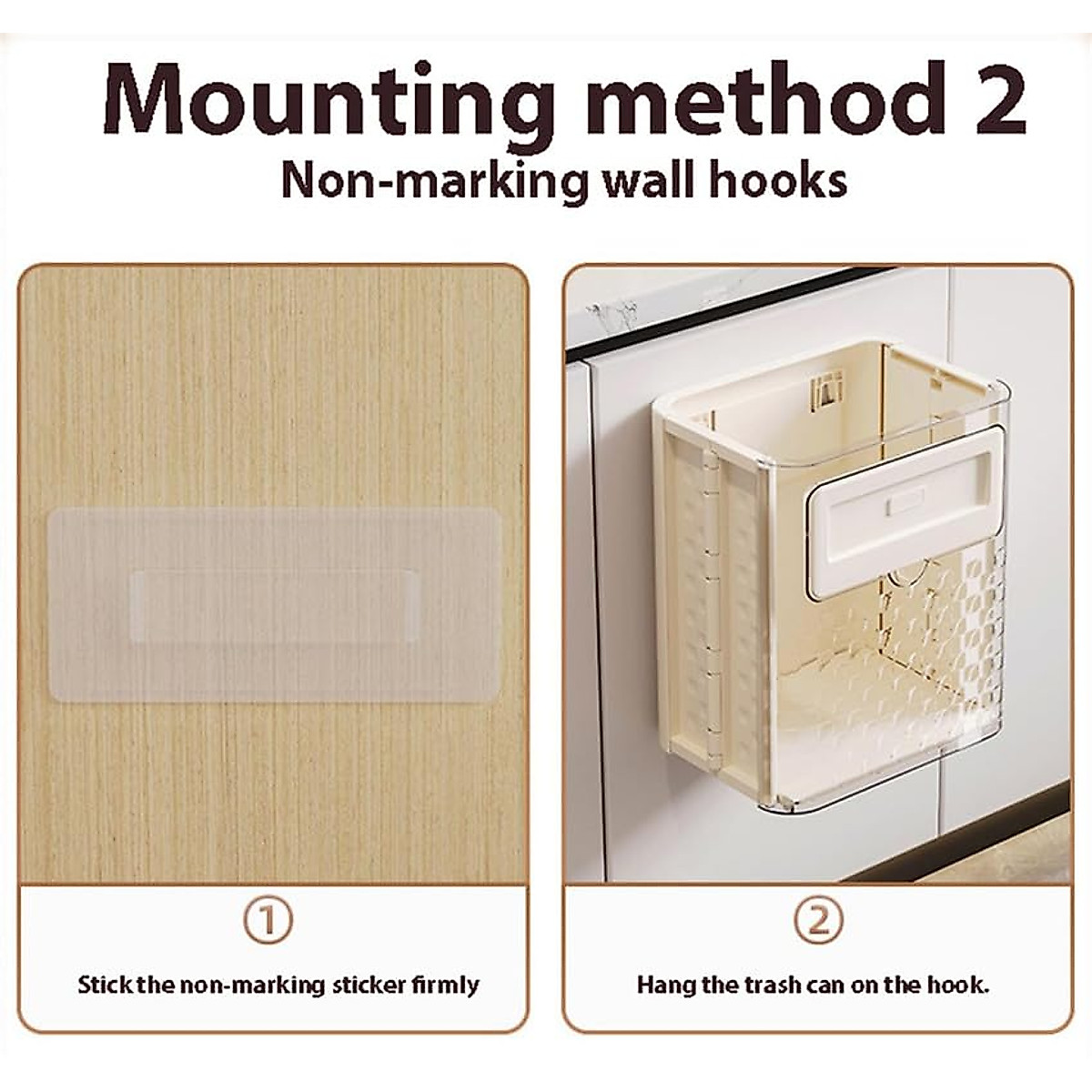 Mounting method 2
Non-marking wall hooks

①

Stick the non-marking sticker firmly

②

Hang the trash can on the hook.