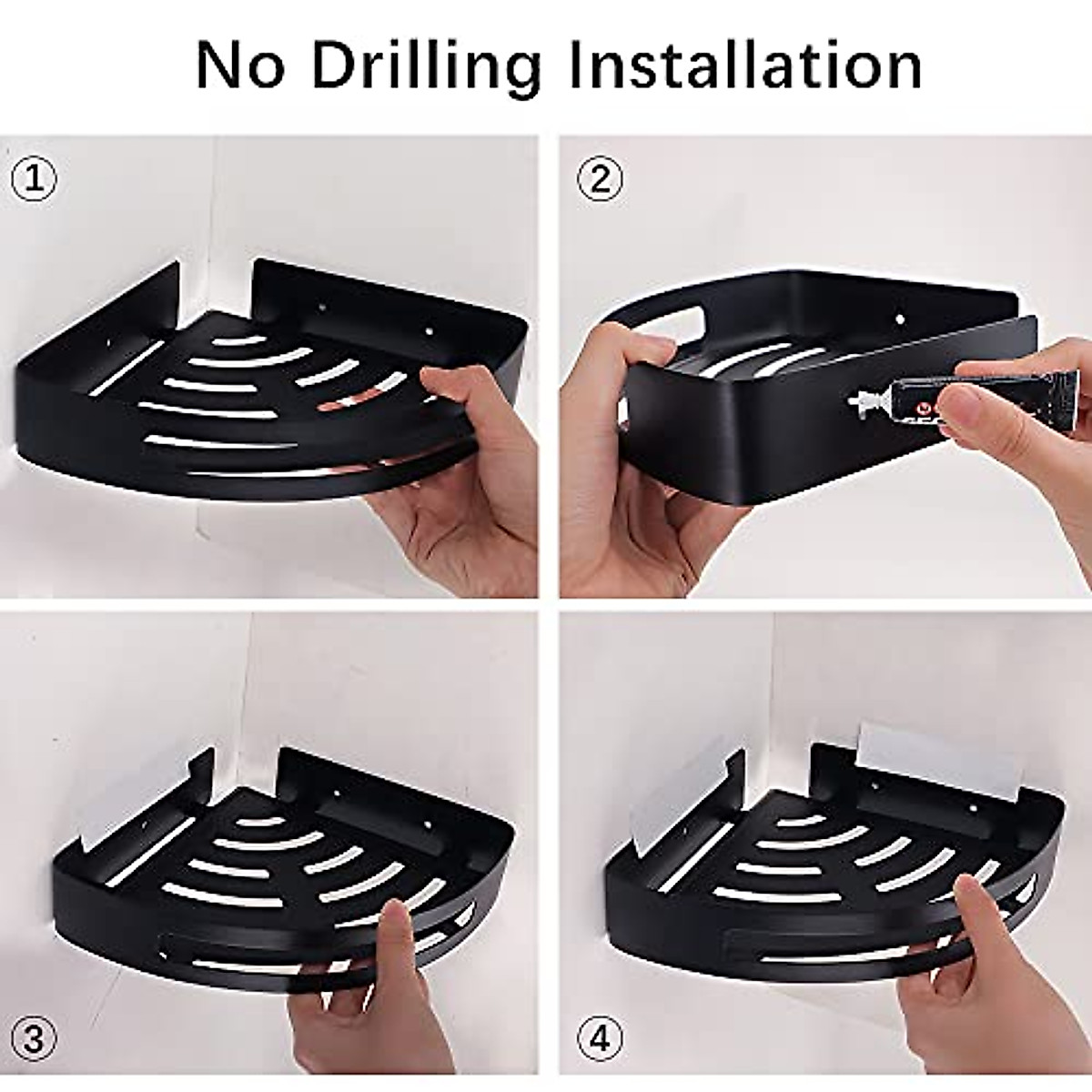 No Drilling Installation

①

②

③

④