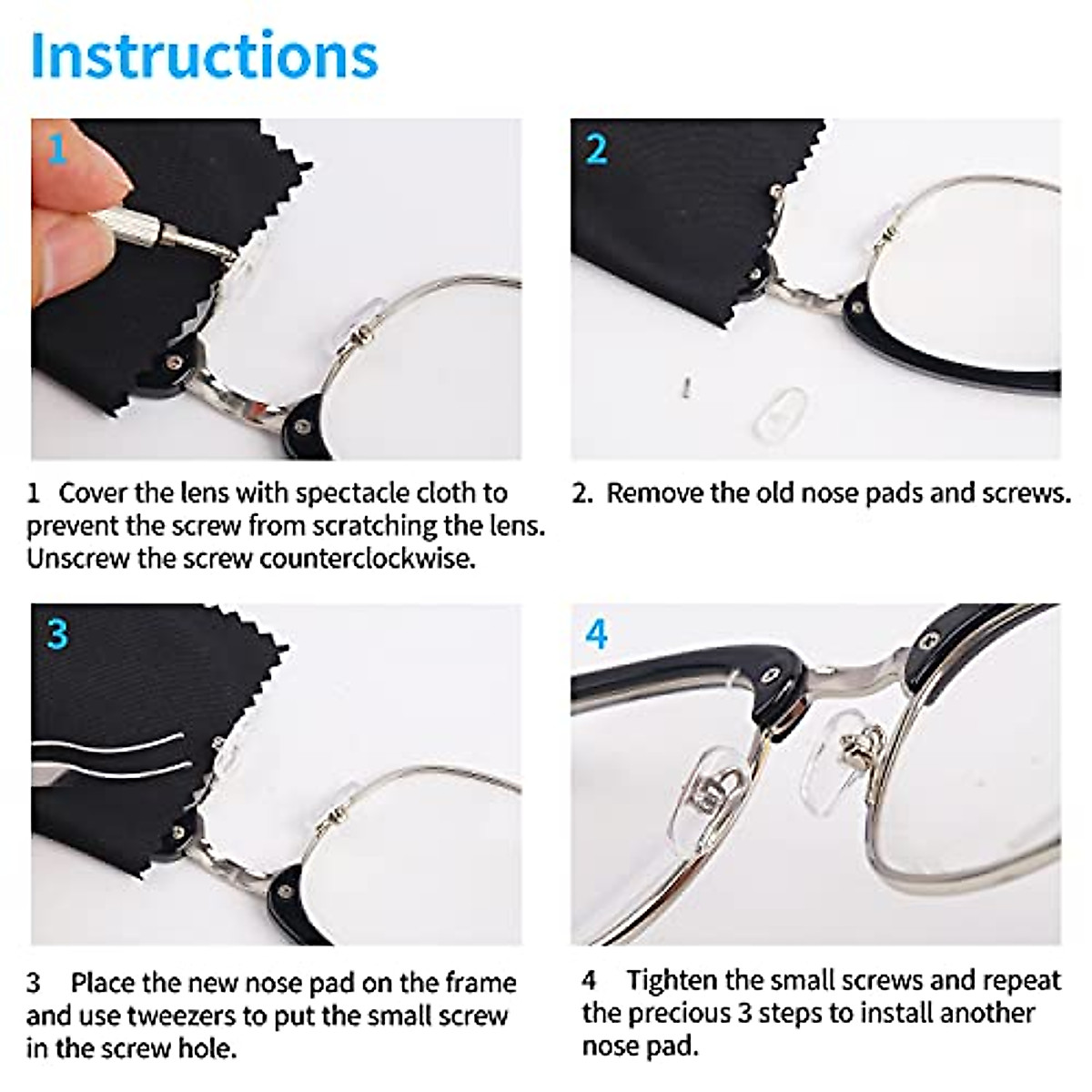 Instructions

1

1 Cover the lens with spectacle cloth to prevent the screw from scratching the lens. Unscrew the screw counterclockwise.

2

2. Remove the old nose pads and screws.

3

3 Place the new nose pad on the frame and use tweezers to put the small screw in the screw hole.

4

4 Tighten the small screws and repeat the precious 3 steps to install another nose pad.