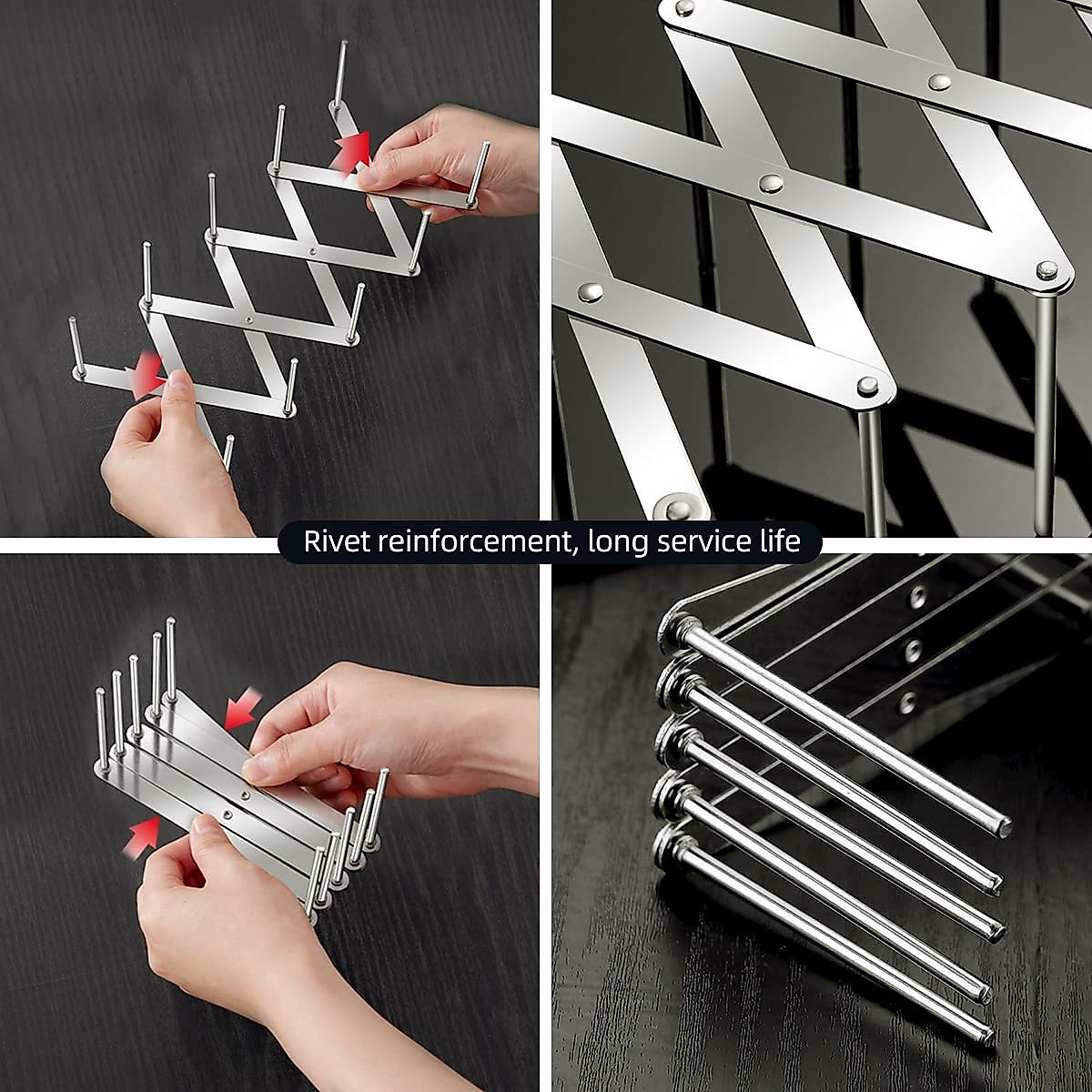 Rivet reinforcement, long service life