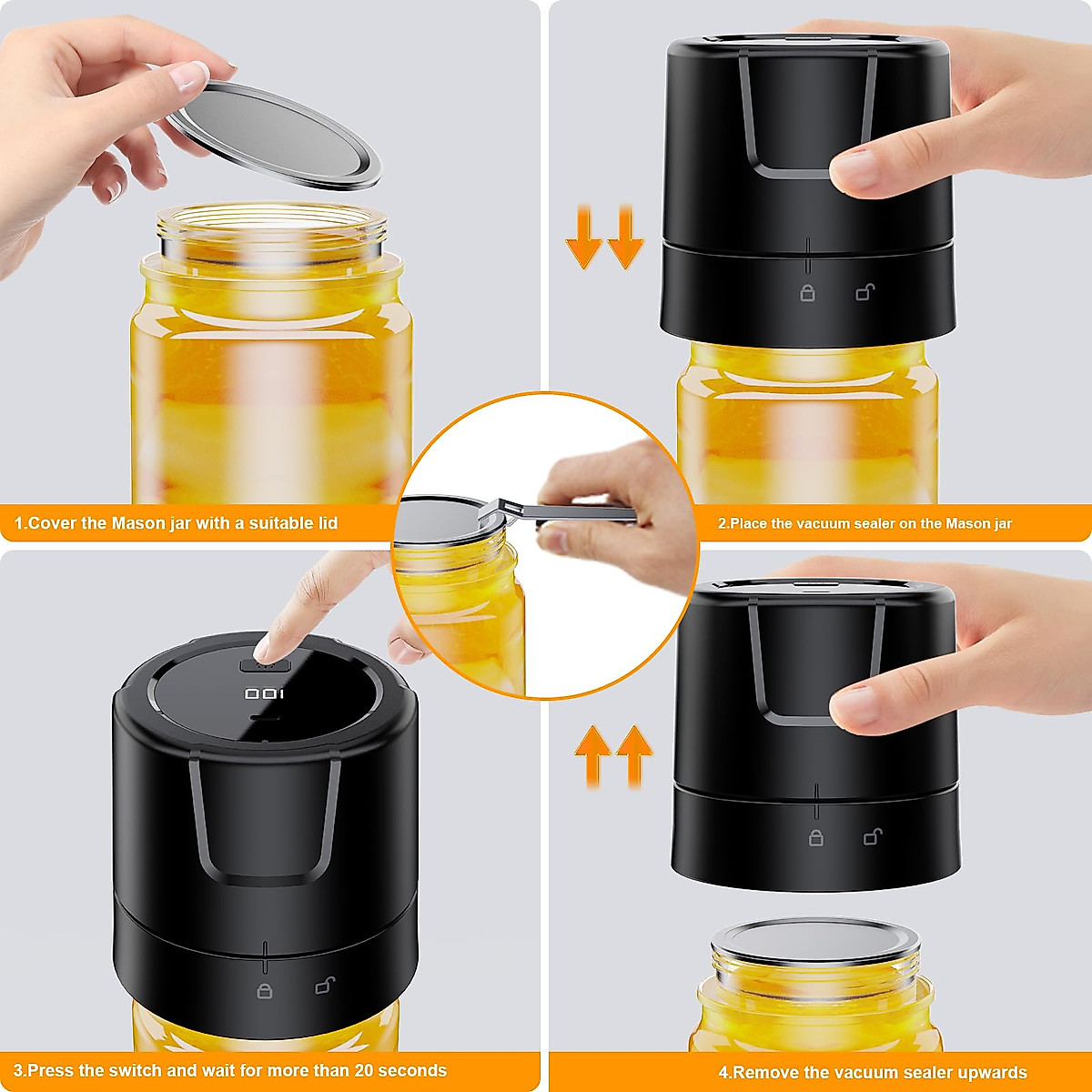 1.Cover the Mason jar with a suitable lid

2.Place the vacuum sealer on the Mason jar

100

3.Press the switch and wait for more than 20 seconds

4.Remove the vacuum sealer upwards