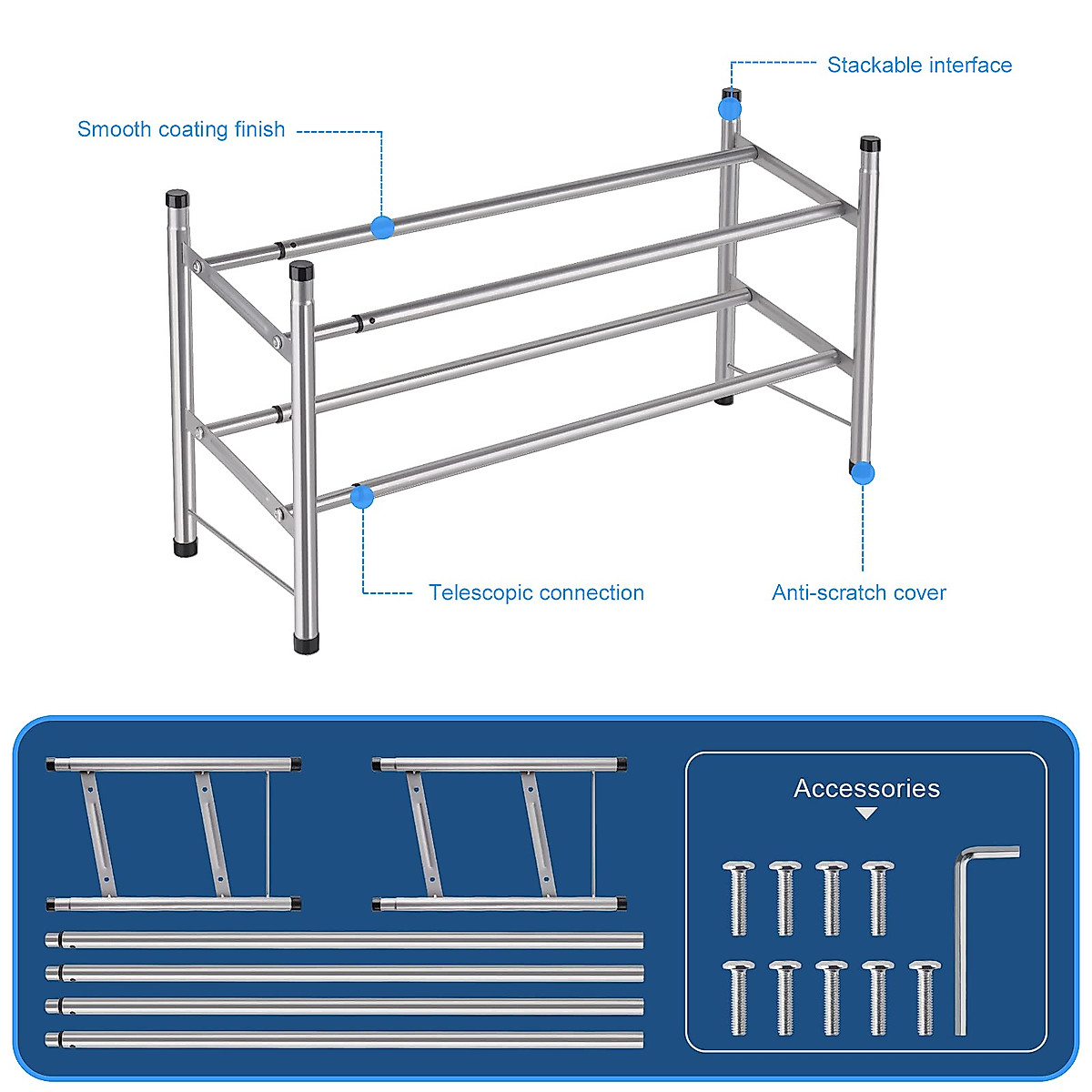 Stackable interface

Smooth coating finish

Telescopic connection

Anti-scratch cover

Accessories