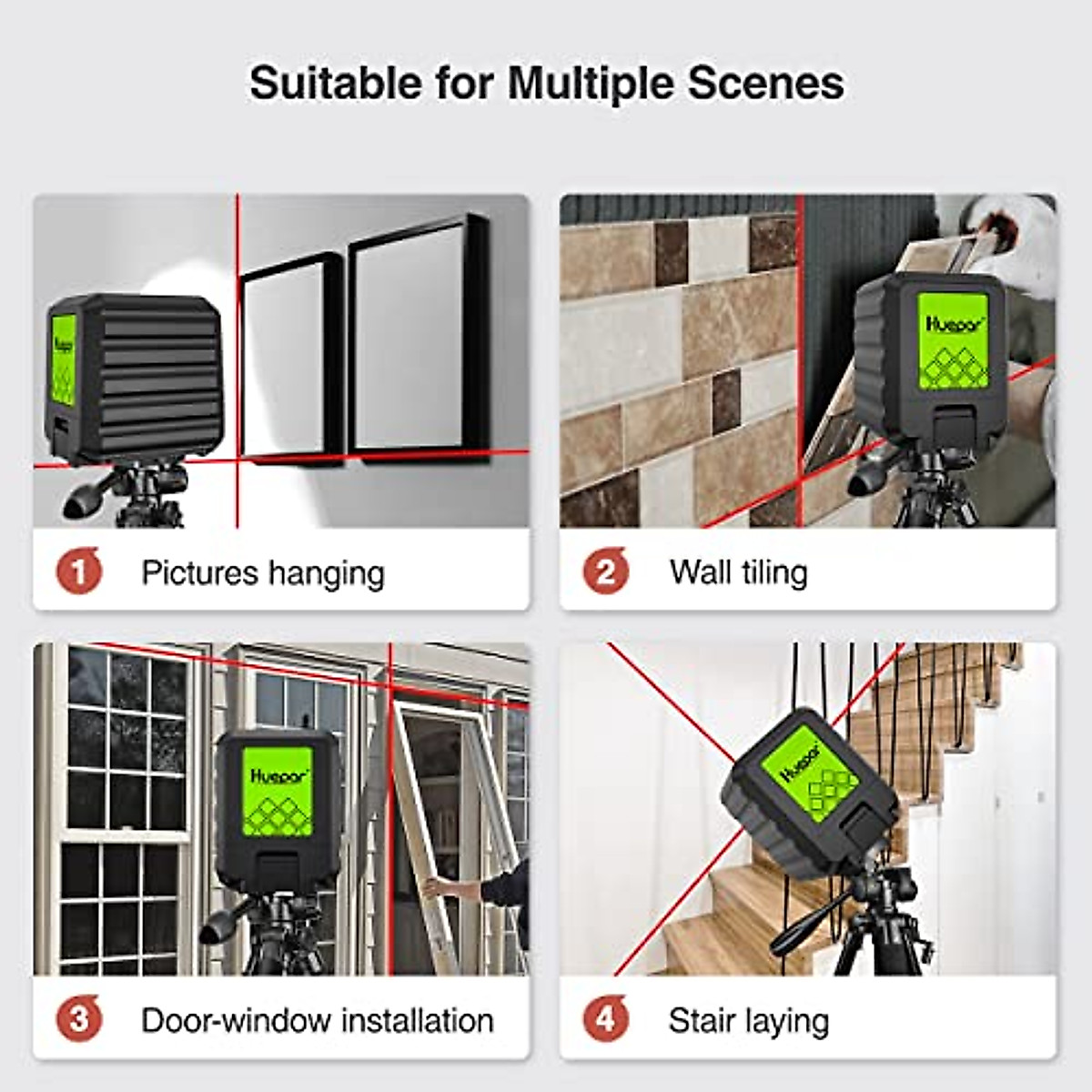 Suitable for Multiple Scenes

Huepar

1 Pictures hanging

Huepar

2 Wall tiling

Huepar

3 Door-window installation

Huepar

4 Stair laying