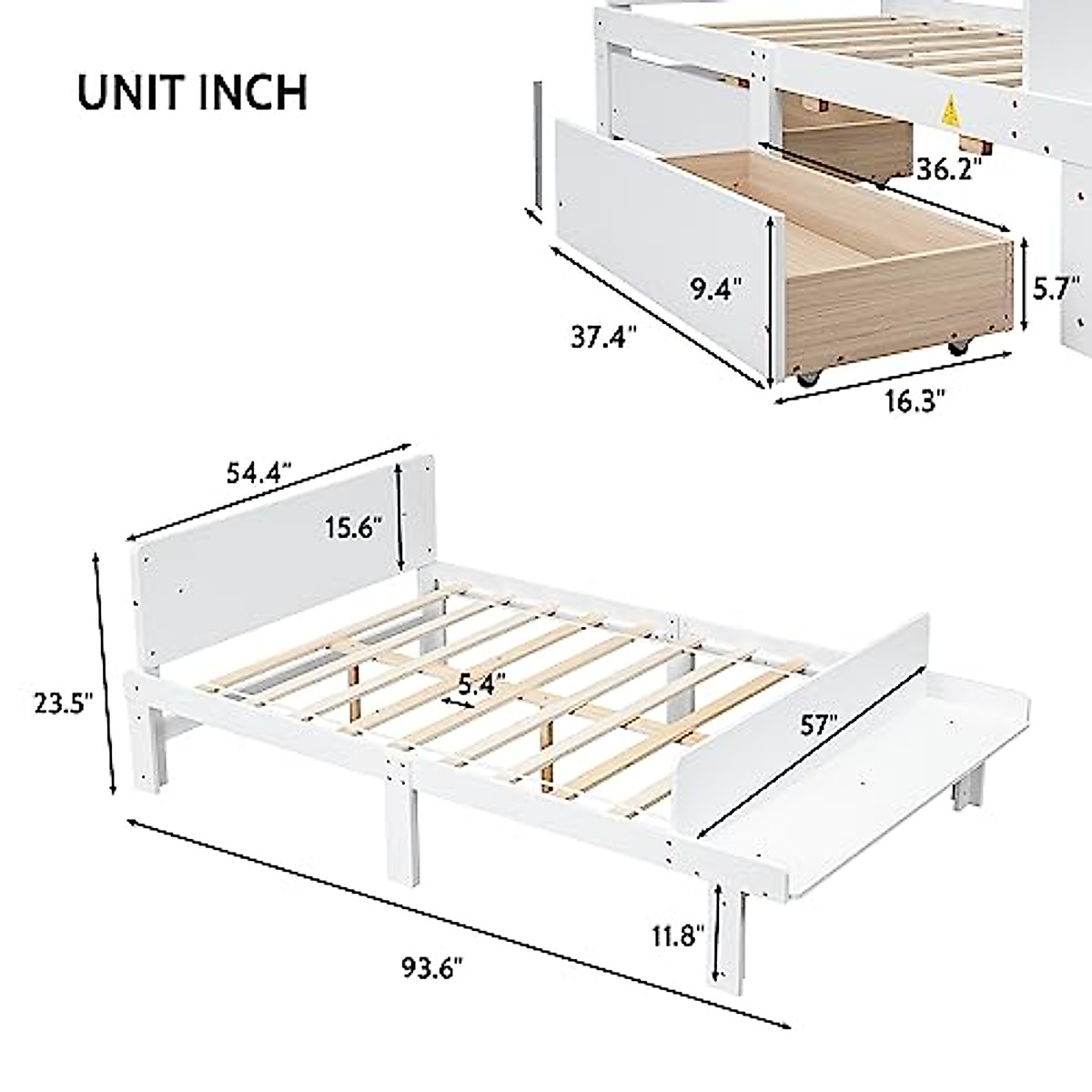 UNIT INCH

36.2"

9.4"

5.7"

37.4"

16.3"

54.4"

15.6"

23.5"

5.4"

57"

11.8"

93.6"