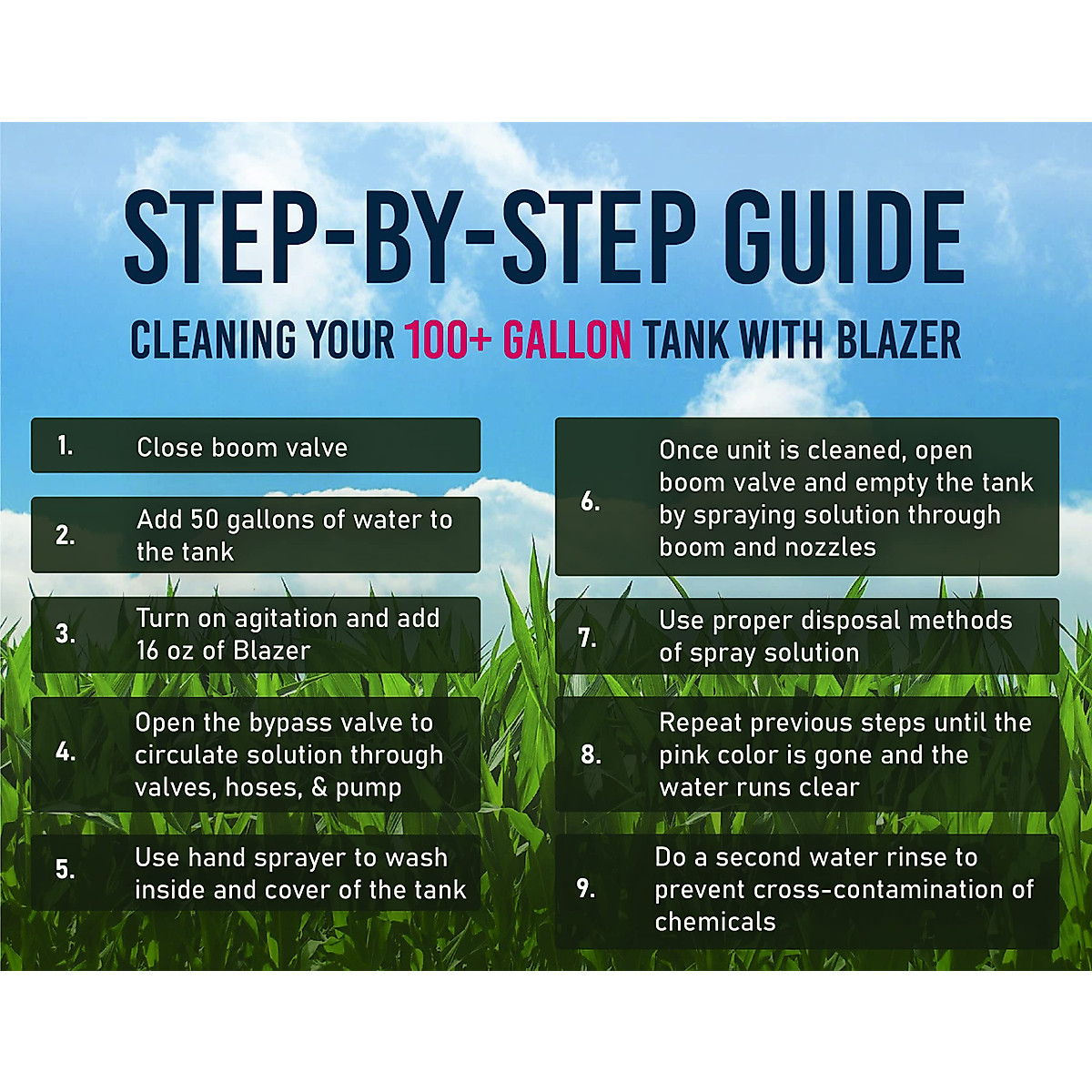 STEP-BY-STEP GUIDE

CLEANING YOUR 100+ GALLON TANK WITH BLAZER

1. Close boom valve

2. Add 50 gallons of water to the tank

3. Turn on agitation and add 16 oz of Blazer

4. Open the bypass valve to circulate solution through valves, hoses, & pump

5. Use hand sprayer to wash inside and cover of the tank

6. Once unit is cleaned, open boom valve and empty the tank by spraying solution through boom and nozzles

7. Use proper disposal methods of spray solution

8. Repeat previous steps until the pink color is gone and the water runs clear

9. Do a second water rinse to prevent cross-contamination of chemicals