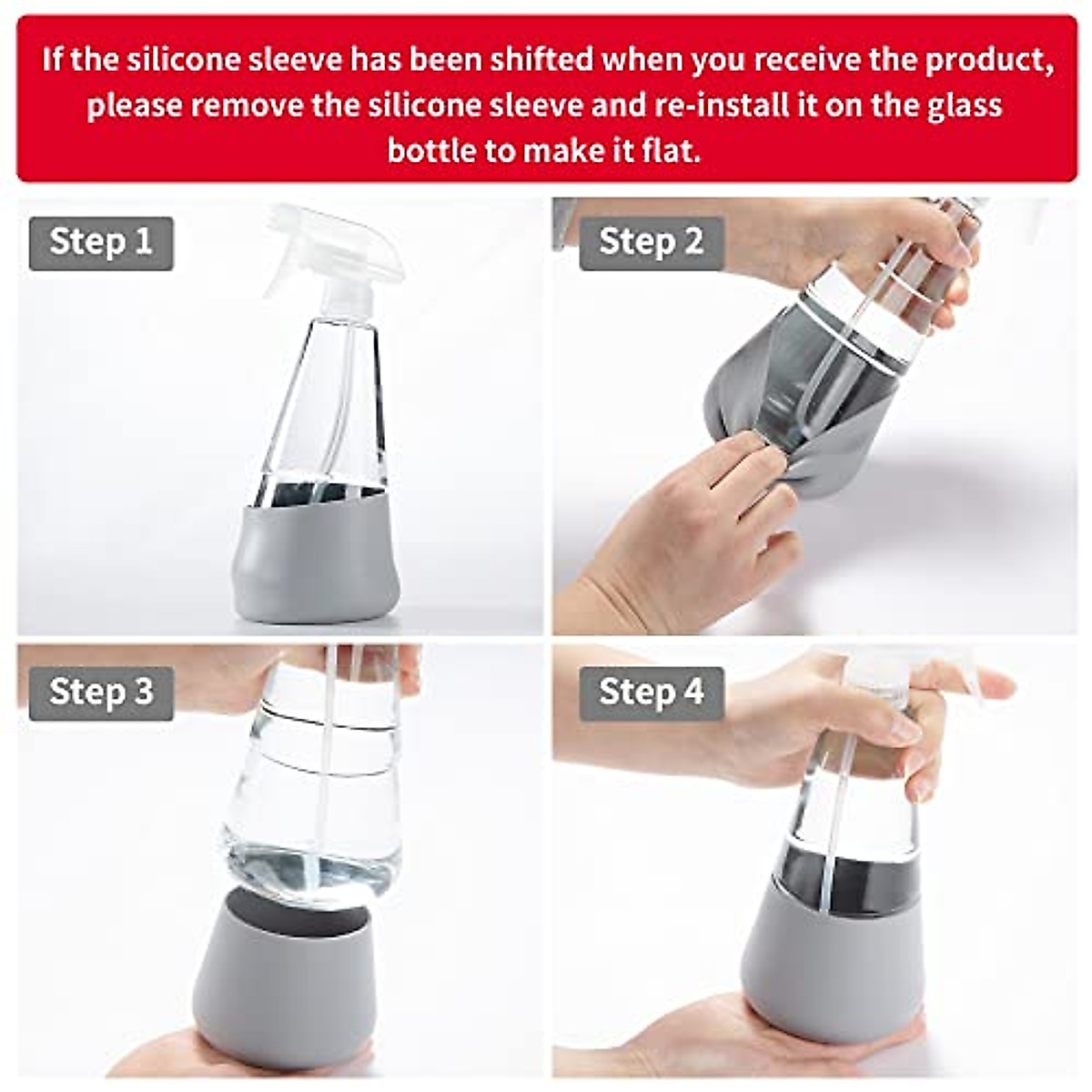 If the silicone sleeve has been shifted when you receive the product, please remove the silicone sleeve and re-install it on the glass bottle to make it flat.

Step 1

Step 2

Step 3

Step 4