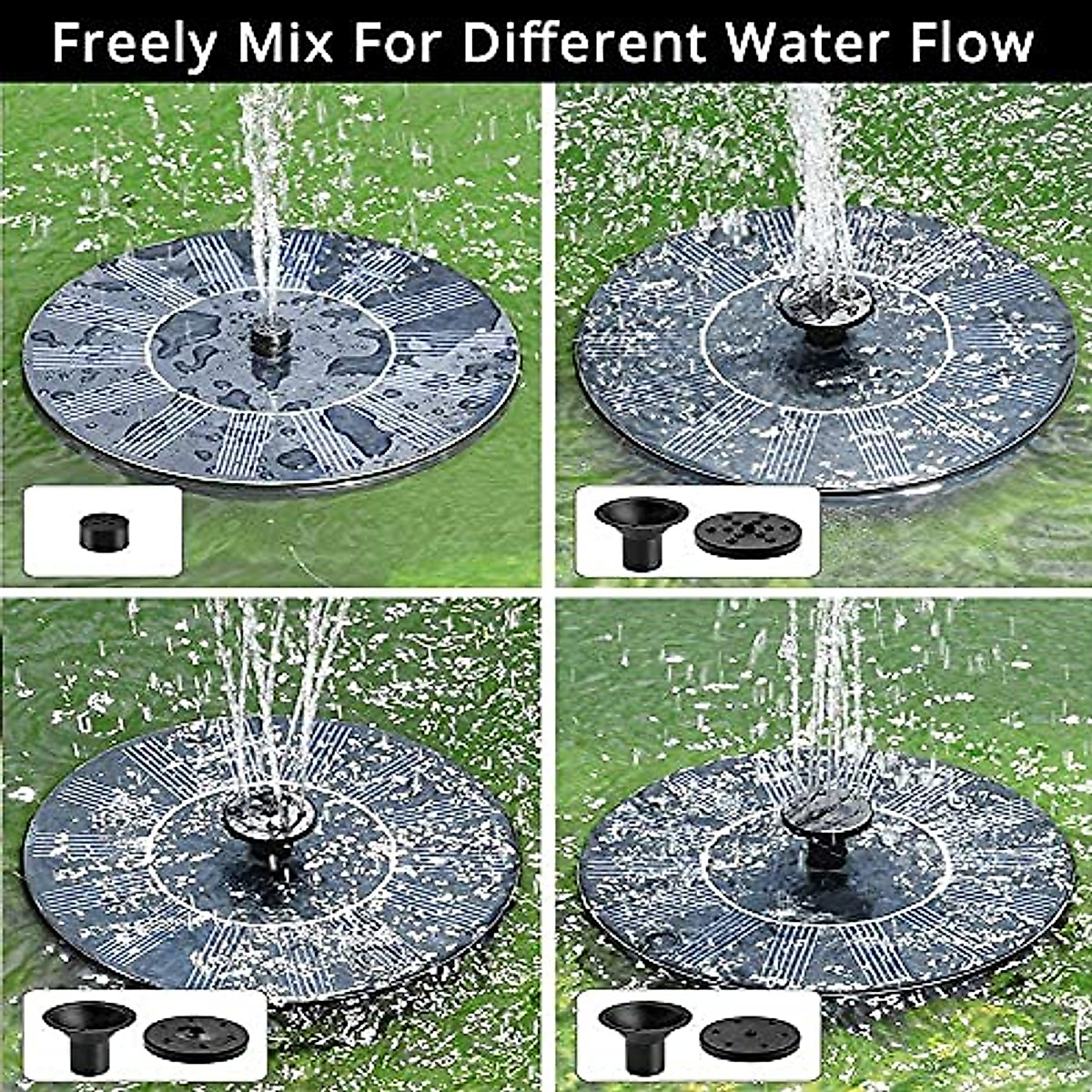 Freely Mix For Different Water Flow