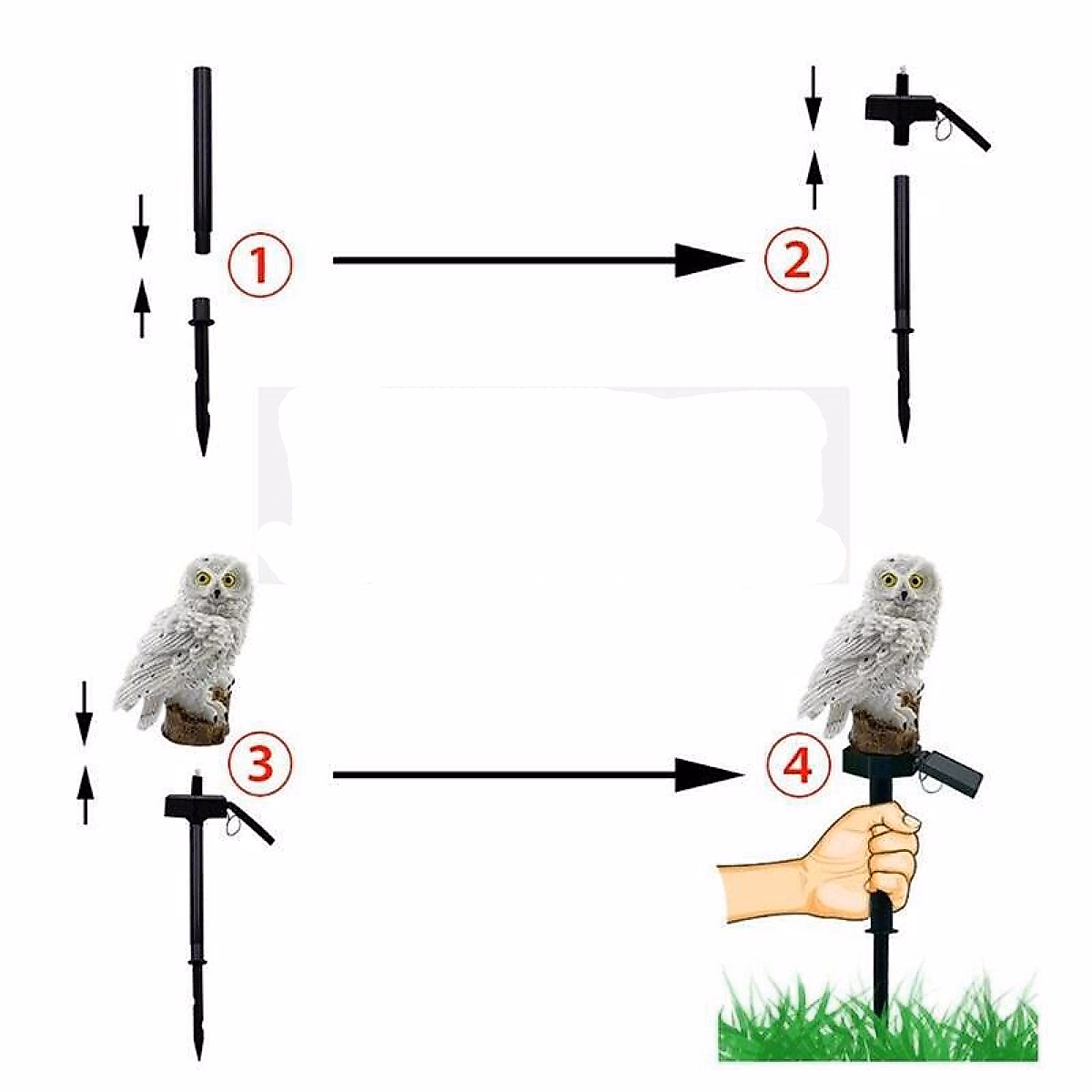 1
2
3
4