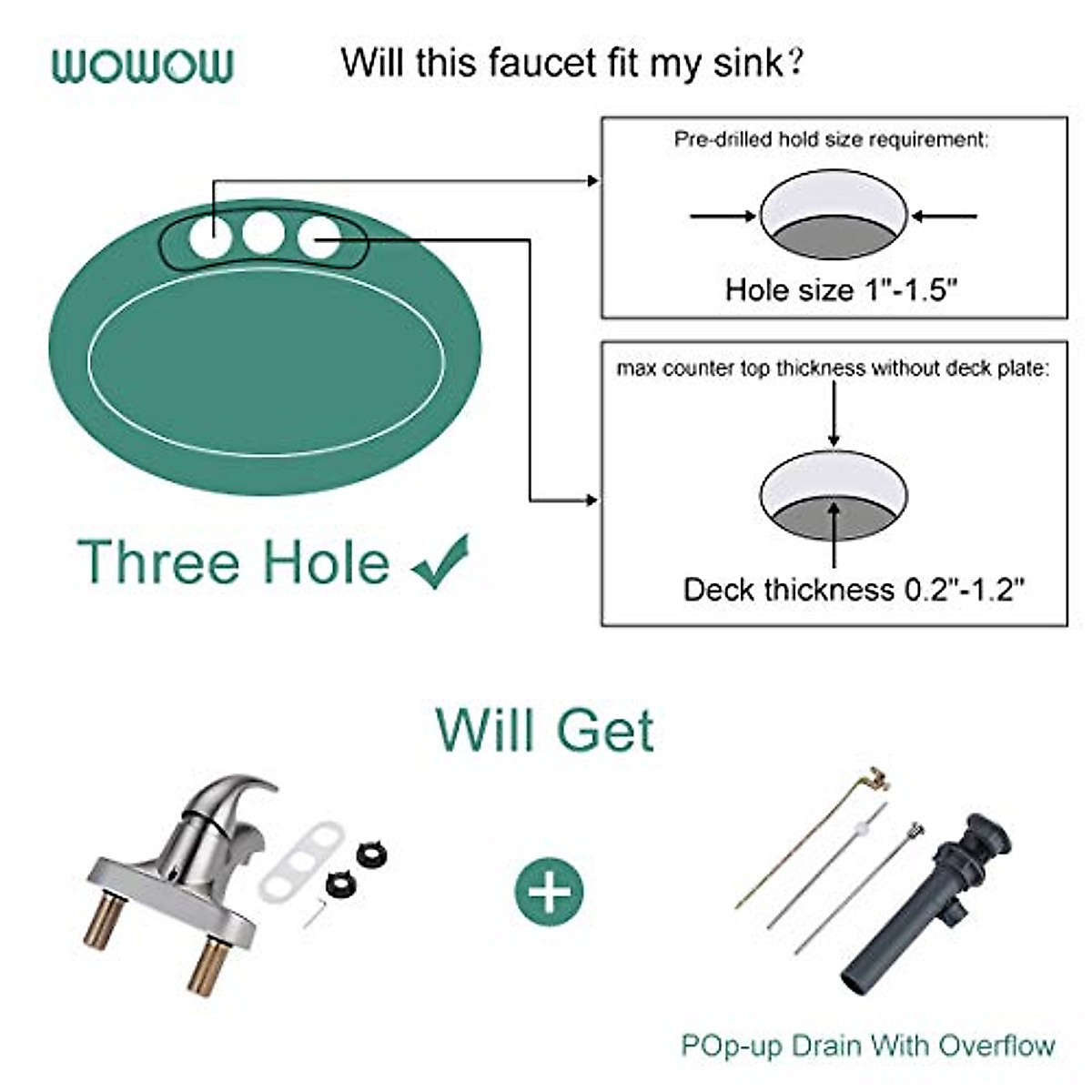 WOWOW

Will this faucet fit my sink?

Pre-drilled hold size requirement:

Hole size 1"-1.5"

max counter top thickness without deck plate:

Deck thickness 0.2"-1.2"

Three Hole ✓

Will Get

+

POp-up Drain With Overflow