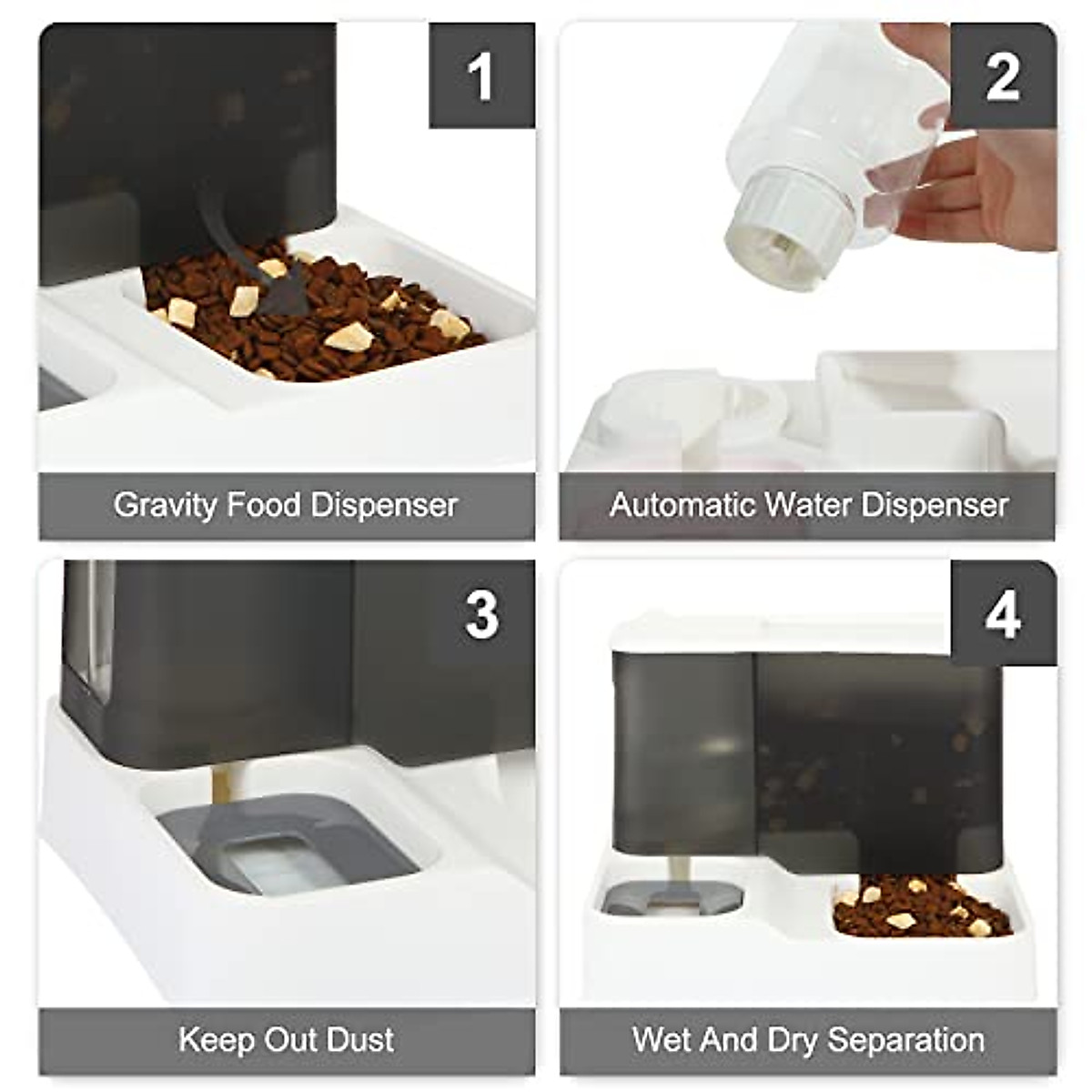 1

Gravity Food Dispenser

2

Automatic Water Dispenser

3

Keep Out Dust

4

Wet And Dry Separation