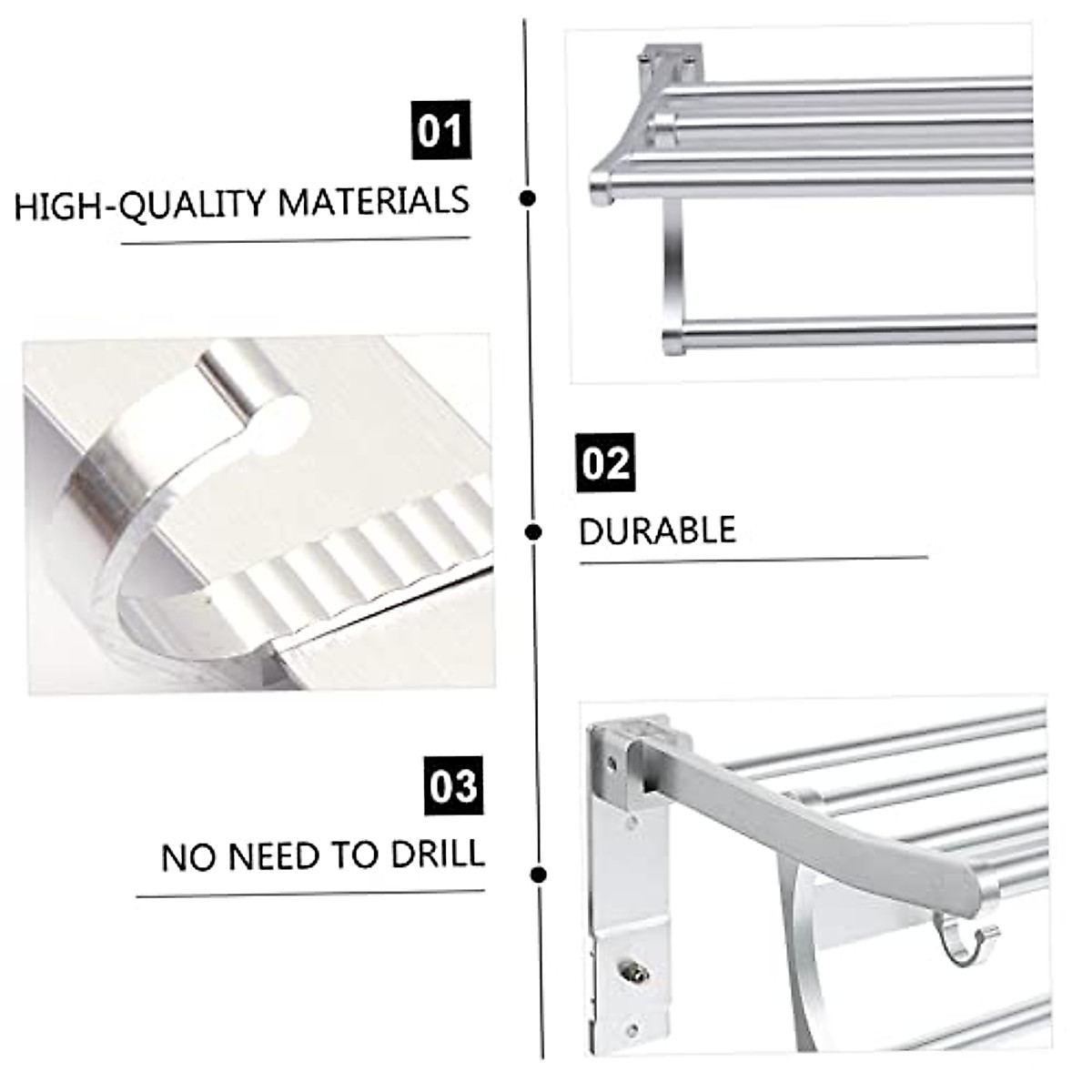 01
HIGH-QUALITY MATERIALS

02
DURABLE

03
NO NEED TO DRILL