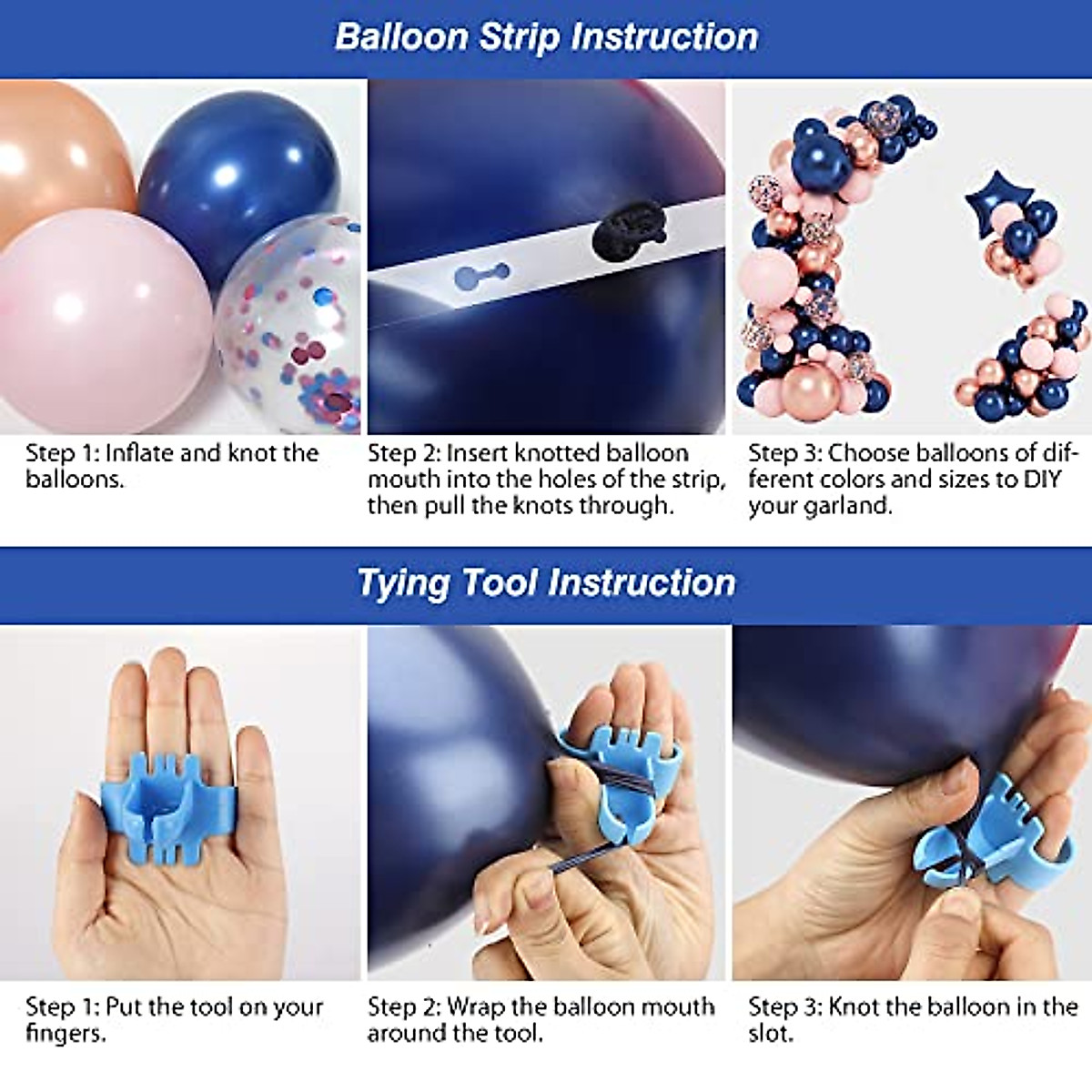 Balloon Strip Instruction

Step 1: Inflate and knot the balloons.

Step 2: Insert knotted balloon mouth into the holes of the strip, then pull the knots through.

Step 3: Choose balloons of different colors and sizes to DIY your garland.

Tying Tool Instruction

Step 1: Put the tool on your fingers.

Step 2: Wrap the balloon mouth around the tool.

Step 3: Knot the balloon in the slot.