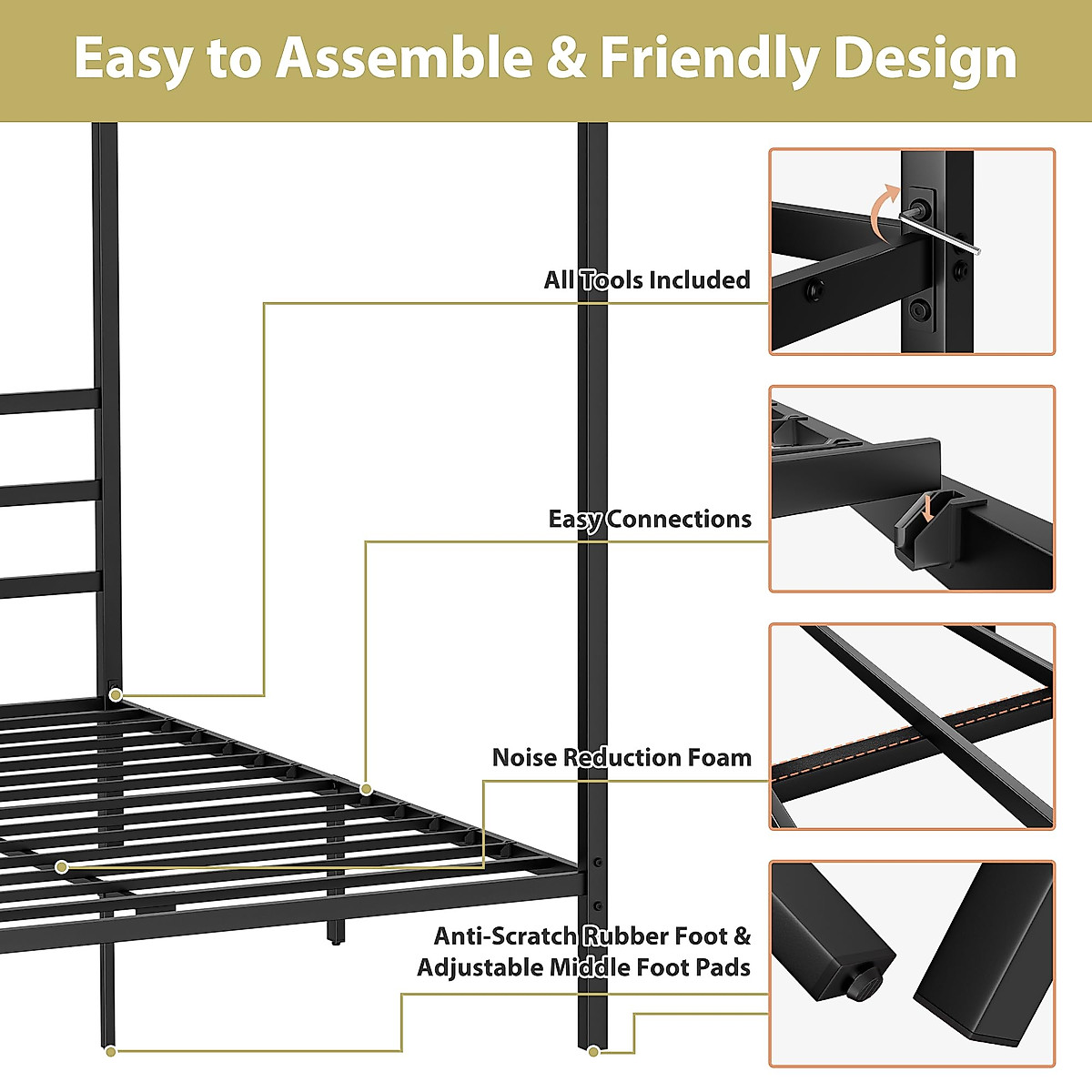 Easy to Assemble & Friendly Design

All Tools Included

Easy Connections

Noise Reduction Foam

Anti-Scratch Rubber Foot & Adjustable Middle Foot Pads