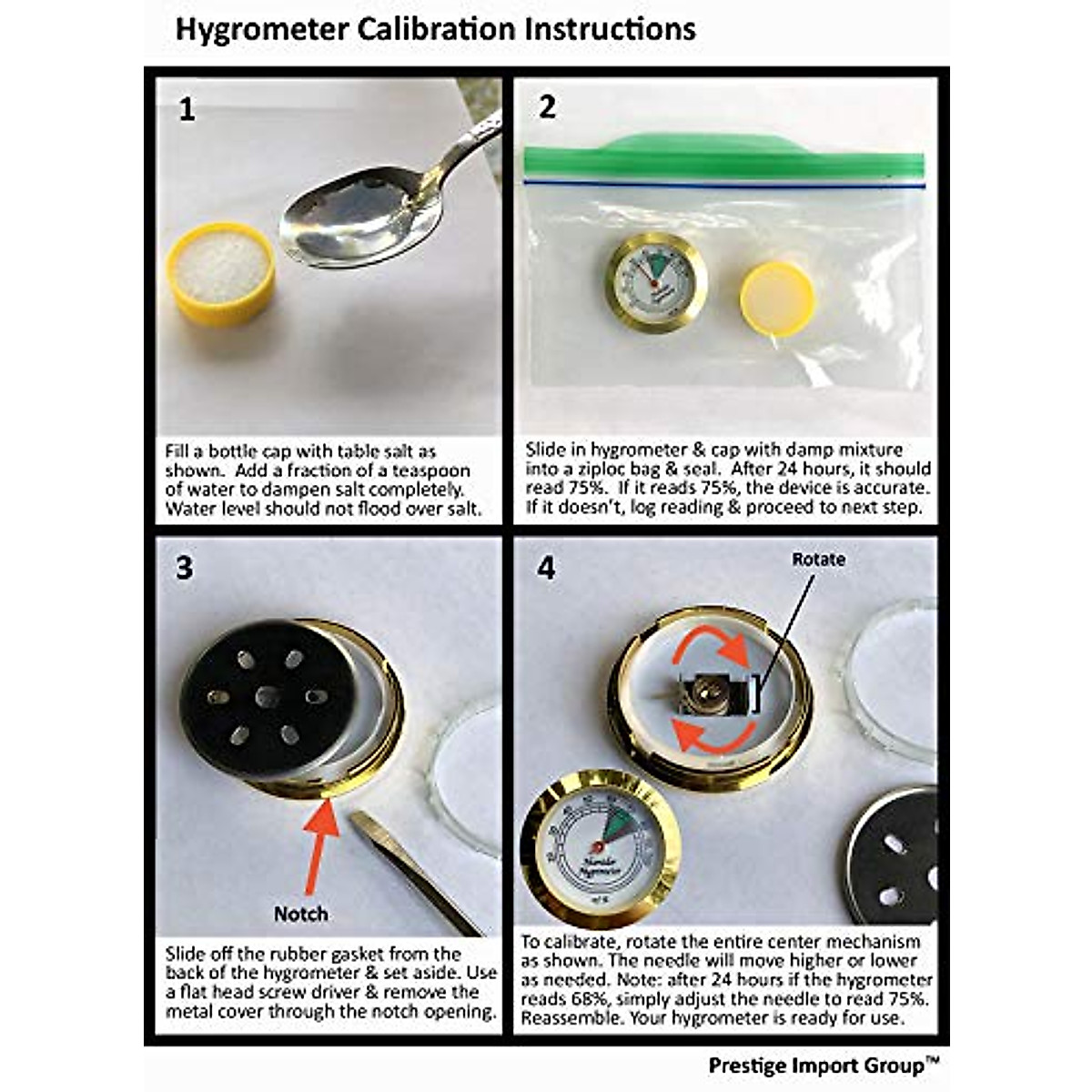 Hygrometer Calibration Instructions

1

Fill a bottle cap with table salt as shown. Add a fraction of a teaspoon of water to dampen salt completely. Water level should not flood over salt.

2

Slide in hygrometer & cap with damp mixture into a ziploc bag & seal. After 24 hours, it should read 75%. If it reads 75%, the device is accurate. If it doesn't, log reading & proceed to next step.

3

Notch

Slide off the rubber gasket from the back of the hygrometer & set aside. Use a flat head screw driver & remove the metal cover through the notch opening.

4

Rotate

Humidor Hygrometer

To calibrate, rotate the entire center mechanism as shown. The needle will move higher or lower as needed. Note: after 24 hours if the hygrometer reads 68%, simply adjust the needle to read 75%. Reassemble. Your hygrometer is ready for use.

Prestige Import Group™